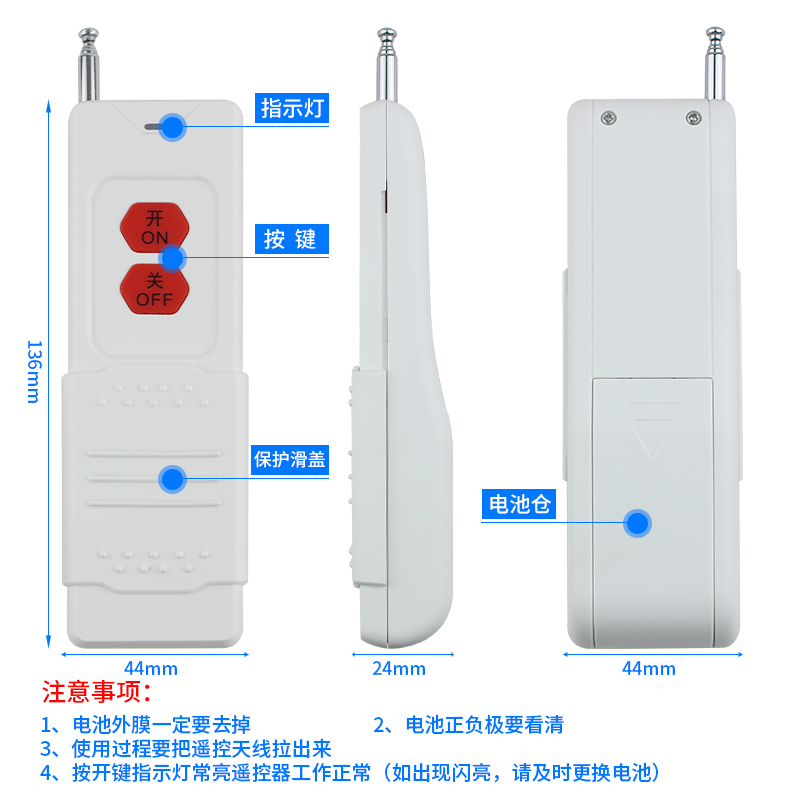 指示灯

开
ON

按 键

关
OFF

136mm

保护滑盖

电池仓

44mm

24mm

44mm

注意事项：

1、电池外膜一定要去掉

2、电池正负极要看清

3、使用过程要把遥控天线拉出来

4、按开键指示灯常亮遥控器工作正常（如出现闪亮，请及时更换电池）