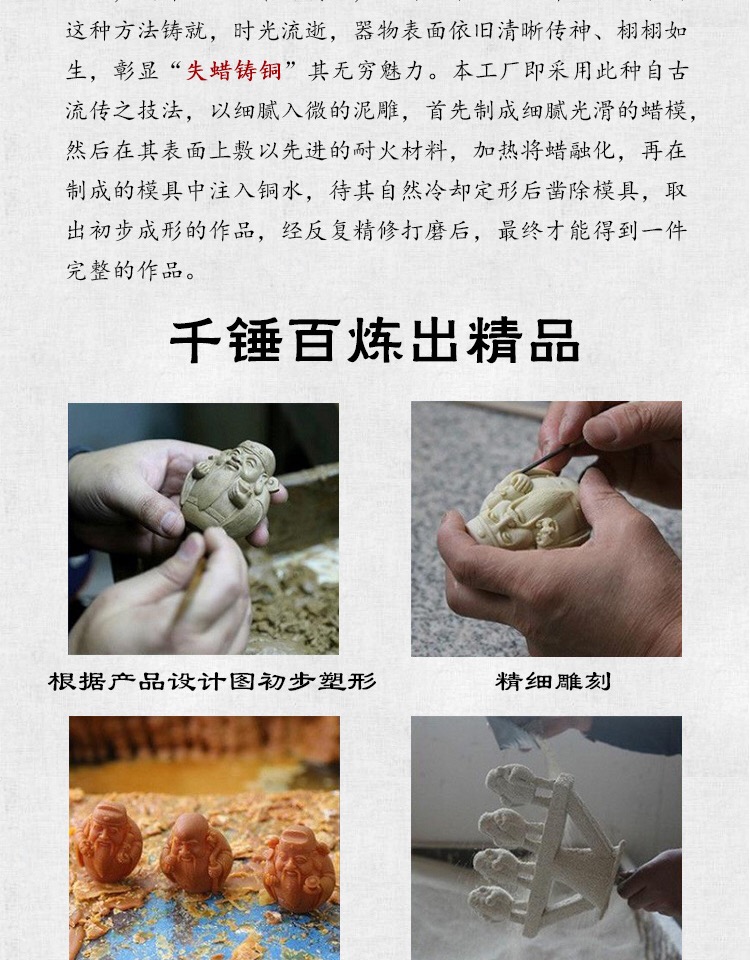 这种方法铸就，时光流逝，器物表面依旧清晰传神、栩栩如生，彰显“失蜡铸铜”其无穷魅力。本工厂即采用此种自古流传之技法，以细腻入微的泥雕，首先制成细腻光滑的蜡模，然后在其表面上敷以先进的耐火材料，加热将蜡融化，再在制成的模具中注入铜水，待其自然冷却定形后凿除模具，取出初步成形的作品，经反复精修打磨后，最终才能得到一件完整的作品。

千锤百炼出精品

根据产品设计图初步塑形

精细雕刻