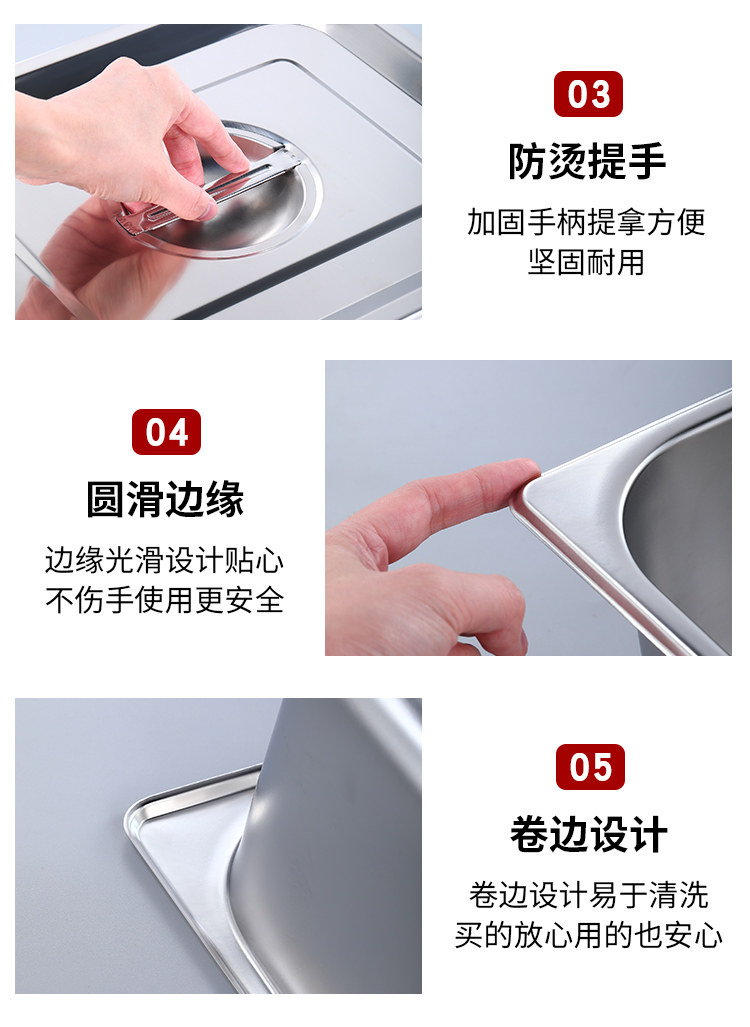 03
防烫提手
加固手柄提拿方便
坚固耐用

04
圆滑边缘
边缘光滑设计贴心
不伤手使用更安全

05
卷边设计
卷边设计易于清洗
买的放心用的也安心