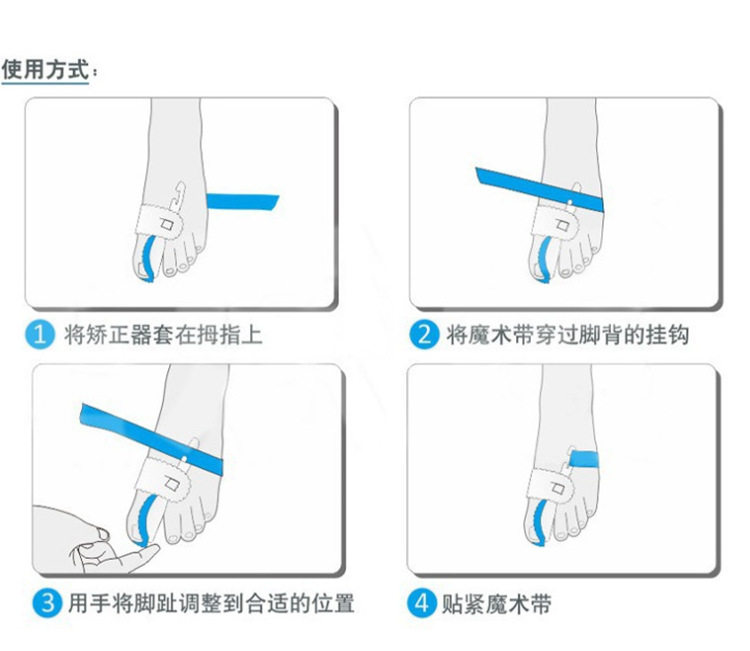 使用方式：

1 将矫正器套在拇指上

2 将魔术带穿过脚背的挂钩

3 用手将脚趾调整到合适的位置

4 贴紧魔术带