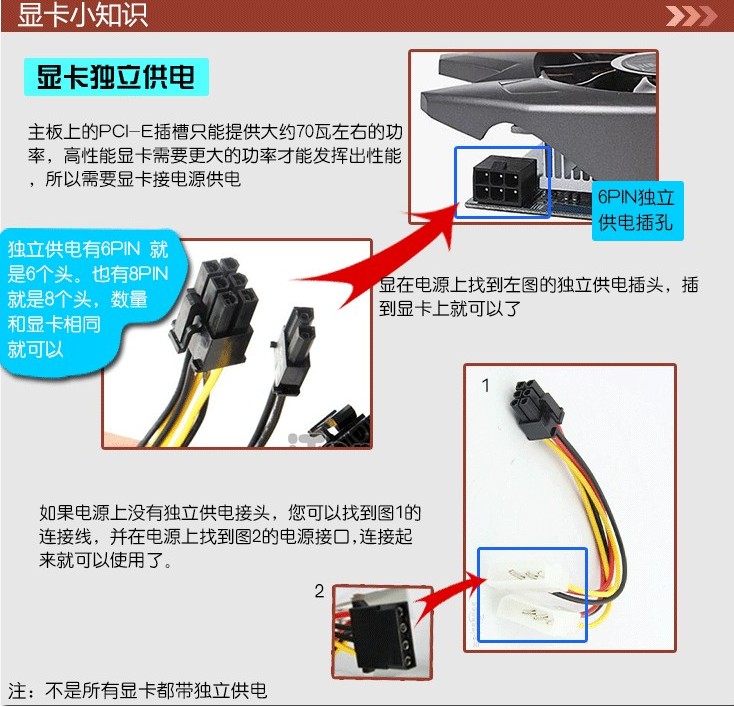 显卡小知识

显卡独立供电

主板上的PCI-E插槽只能提供大约70瓦左右的功率，高性能显卡需要更大的功率才能发挥出性能，所以需要显卡接电源供电

6PIN独立供电插孔

独立供电有6PIN 就是6个头。也有8PIN就是8个头，数量和显卡相同就可以

显在电源上找到左图的独立供电插头，插到显卡上就可以了

1

如果电源上没有独立供电接头，您可以找到图1的连接线，并在电源上找到图2的电源接口,连接起来就可以使用了。

2

注：不是所有显卡都带独立供电