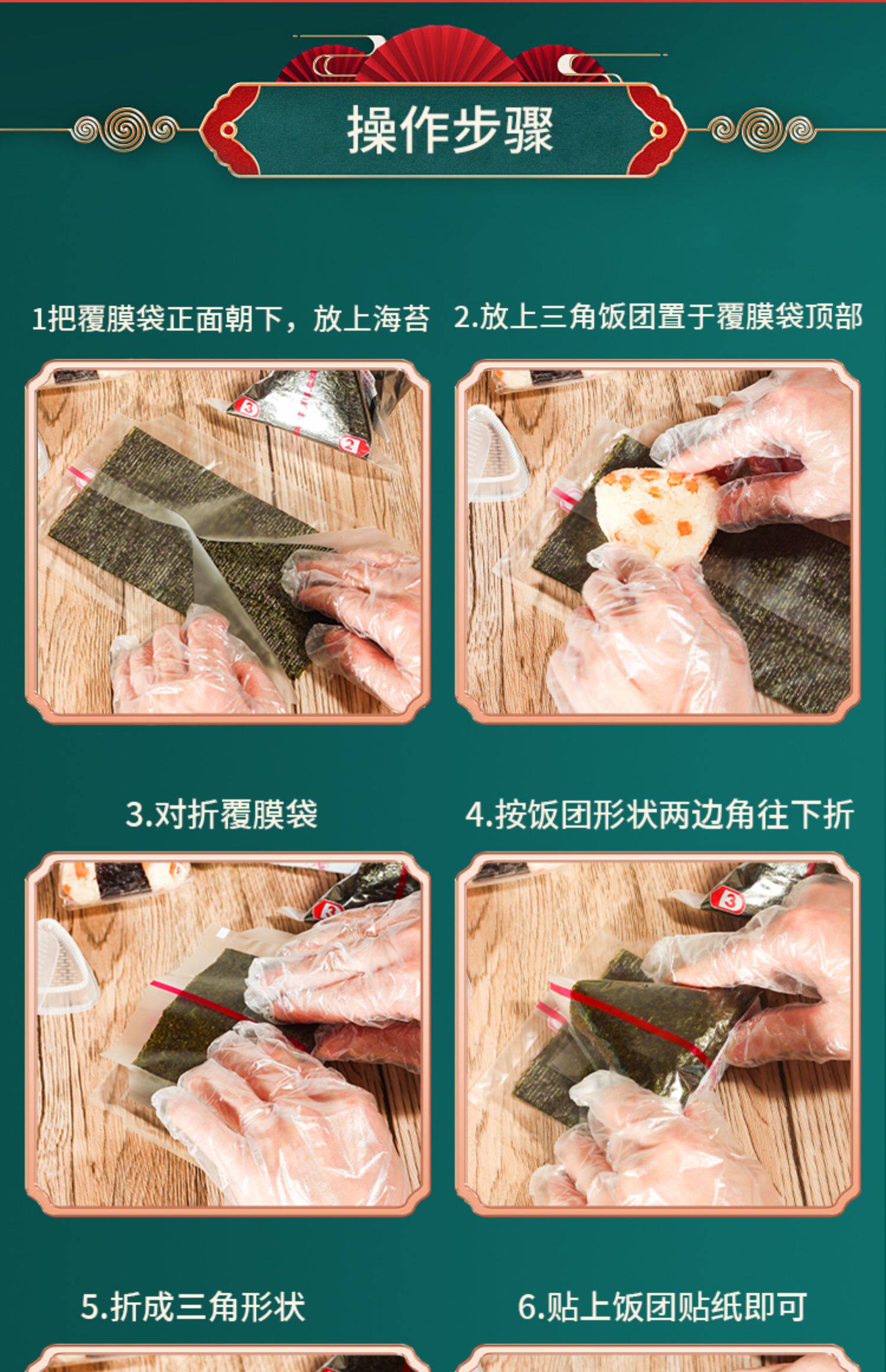 操作步骤

1把覆膜袋正面朝下，放上海苔

2.放上三角饭团置于覆膜袋顶部

3
2

3.对折覆膜袋

4.按饭团形状两边角往下折

3

3

5.折成三角形状

6.贴上饭团贴纸即可