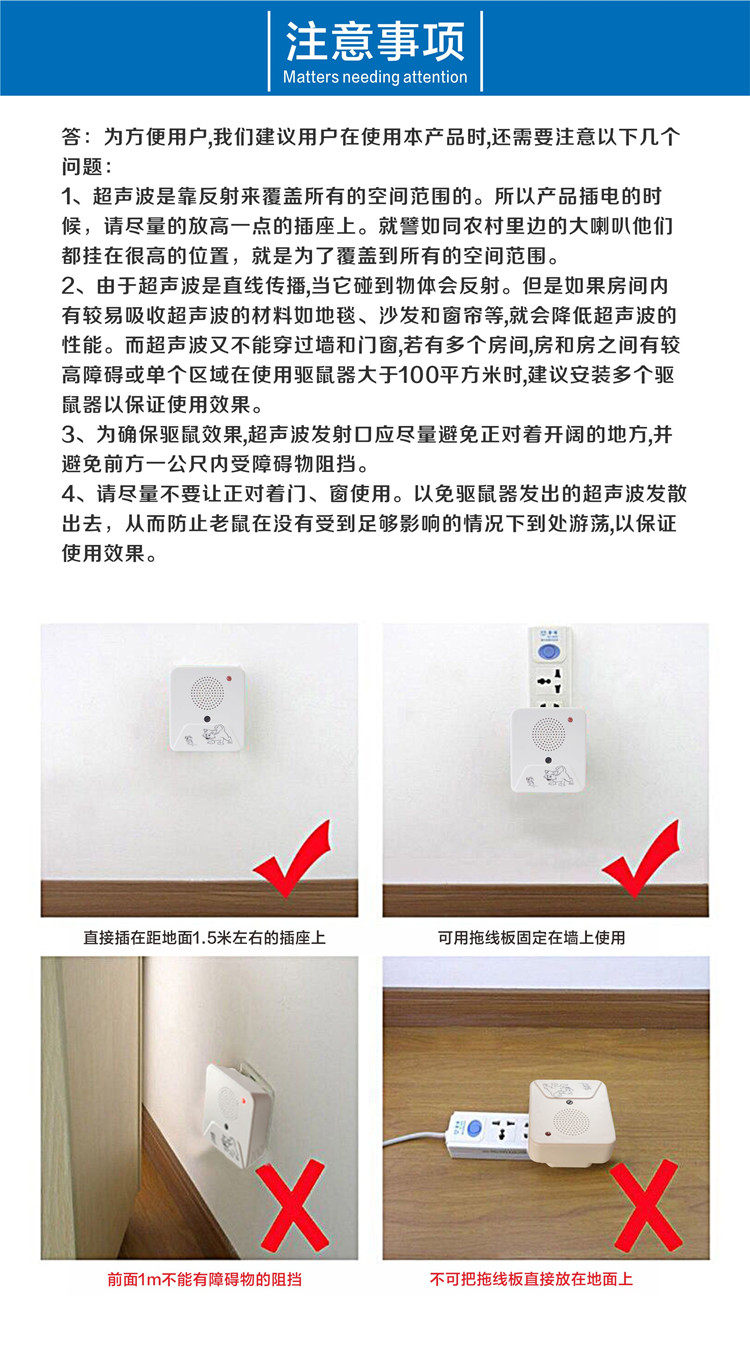 注意事项
Matters needing attention

答：为方便用户,我们建议用户在使用本产品时,还需要注意以下几个问题：
1、超声波是靠反射来覆盖所有的空间范围的。所以产品插电的时候，请尽量的放高一点的插座上。就譬如同农村里边的大喇叭他们都挂在很高的位置，就是为了覆盖到所有的空间范围。
2、由于超声波是直线传播,当它碰到物体会反射。但是如果房间内有较易吸收超声波的材料如地毯、沙发和窗帘等,就会降低超声波的性能。而超声波又不能穿过墙和门窗,若有多个房间,房和房之间有较高障碍或单个区域在使用驱鼠器大于100平方米时,建议安装多个驱鼠器以保证使用效果。
3、为确保驱鼠效果,超声波发射口应尽量避免正对着开阔的地方,并避免前方一公尺内受障碍物阻挡。
4、请尽量不要让正对着门、窗使用。以免驱鼠器发出的超声波发散出去，从而防止老鼠在没有受到足够影响的情况下到处游荡,以保证使用效果。

直接插在距地面1.5米左右的插座上

可用拖线板固定在墙上使用

前面1m不能有障碍物的阻挡

不可把拖线板直接放在地面上