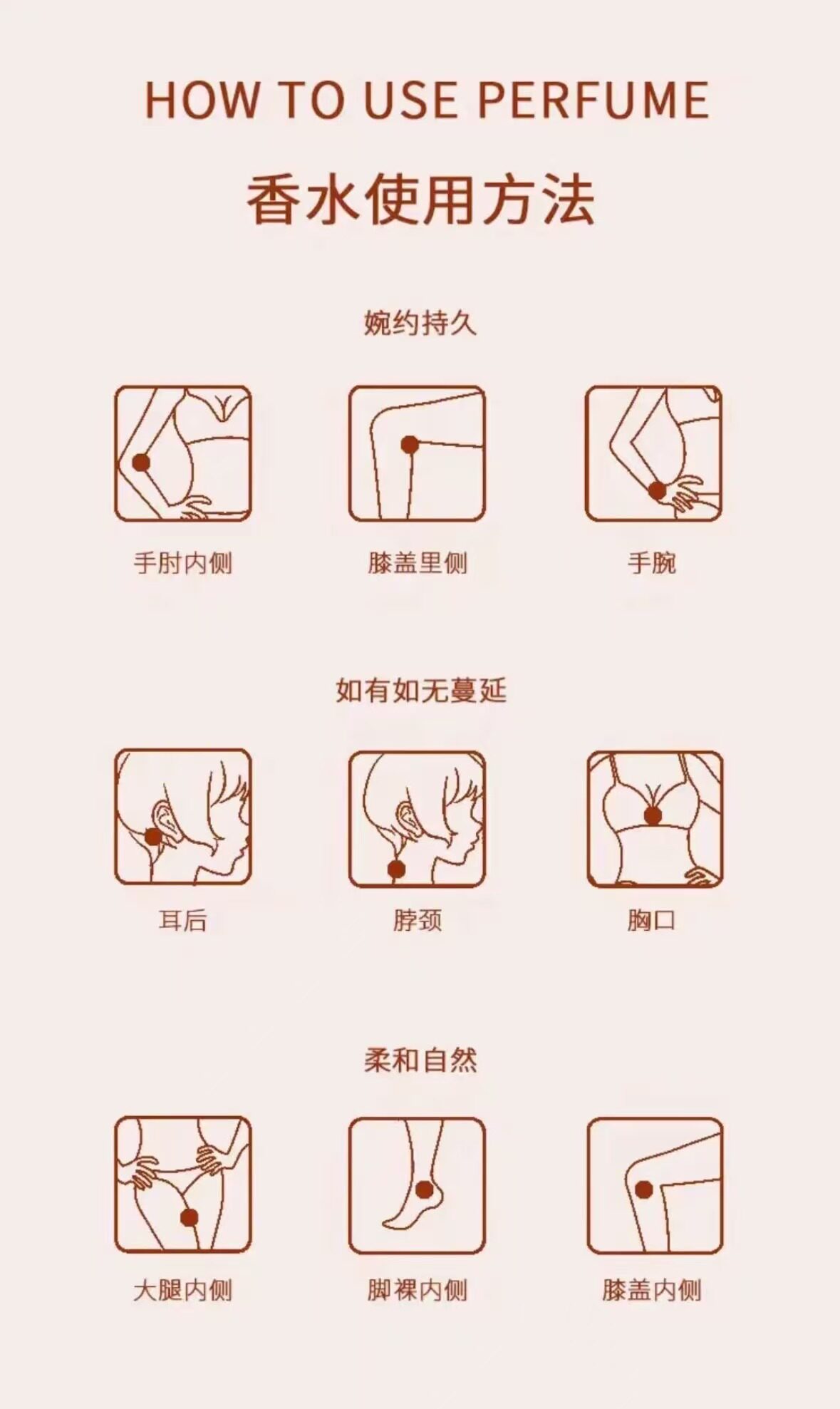 HOW TO USE PERFUME

香水使用方法

婉约持久

手肘内侧

膝盖里侧

手腕

如有如无蔓延

耳后

脖颈

胸口

柔和自然

大腿内侧

脚裸内侧

膝盖内侧