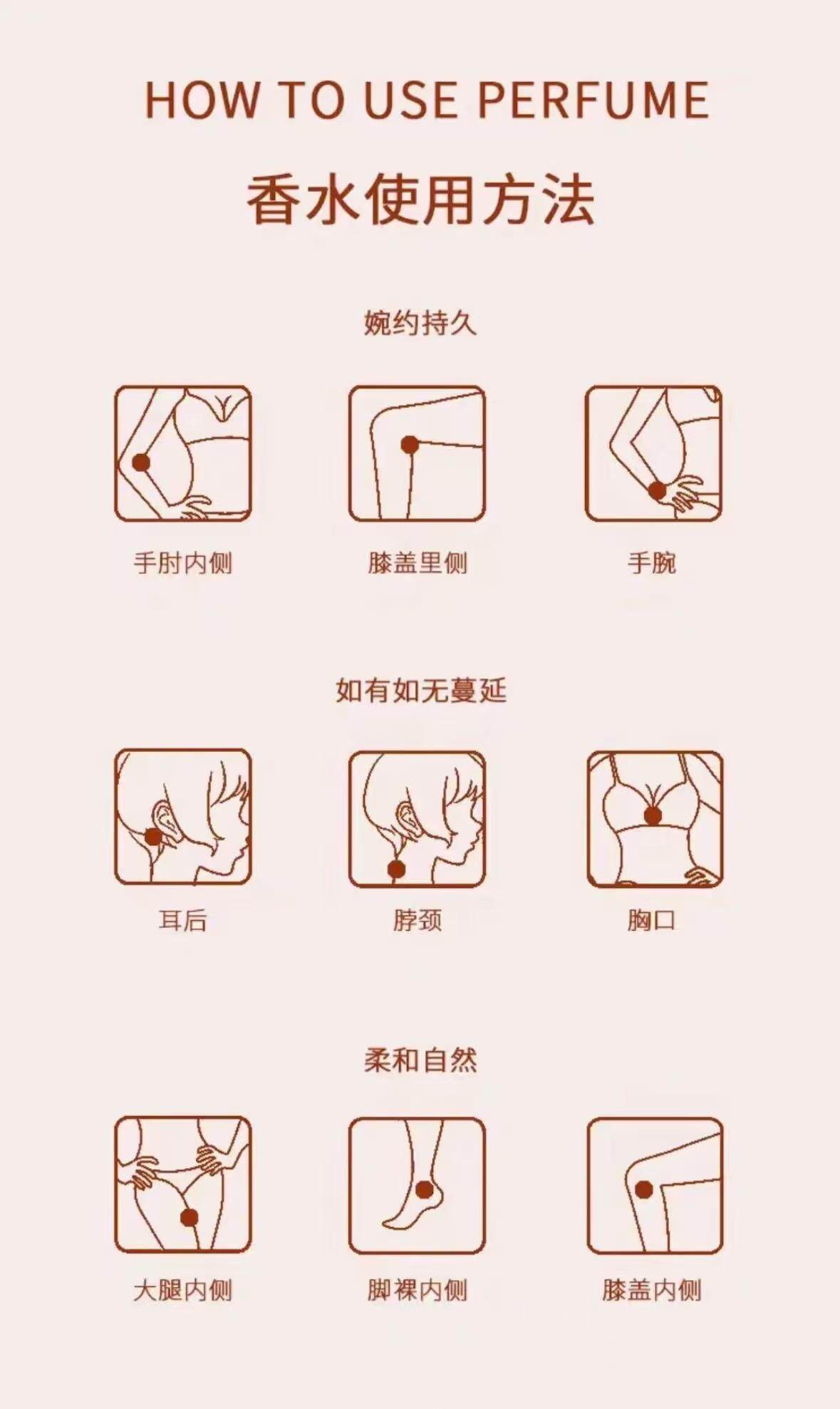 HOW TO USE PERFUME

香水使用方法

婉约持久

手肘内侧

膝盖里侧

手腕

如有如无蔓延

耳后

脖颈

胸口

柔和自然

大腿内侧

脚裸内侧

膝盖内侧