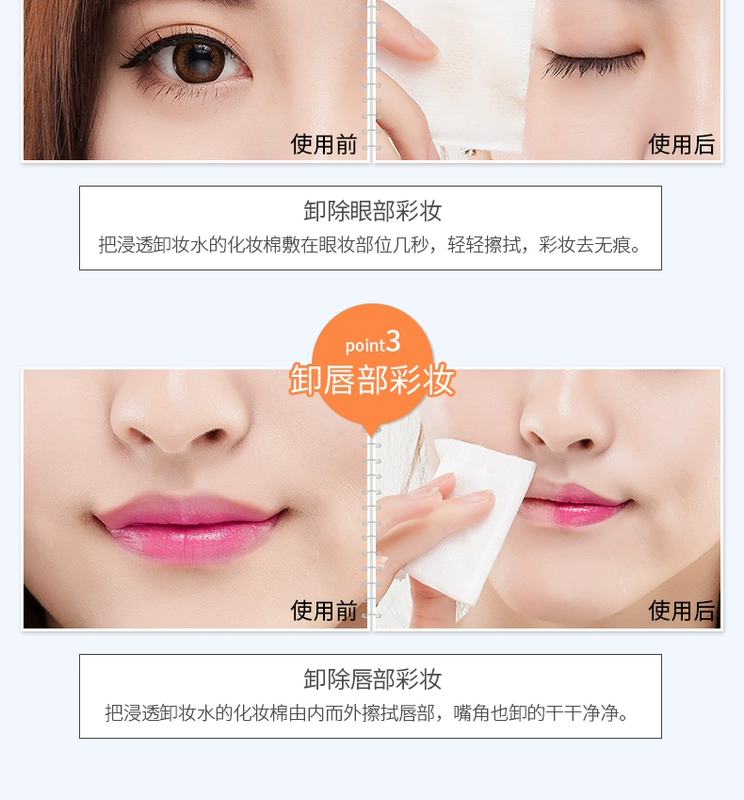 使用前

使用后

卸除眼部彩妆

把浸透卸妆水的化妆棉敷在眼妆部位几秒，轻轻擦拭，彩妆去无痕。

point3

卸唇部彩妆

使用前

使用后

卸除唇部彩妆

把浸透卸妆水的化妆棉由内而外擦拭唇部，嘴角也卸的干干净净。