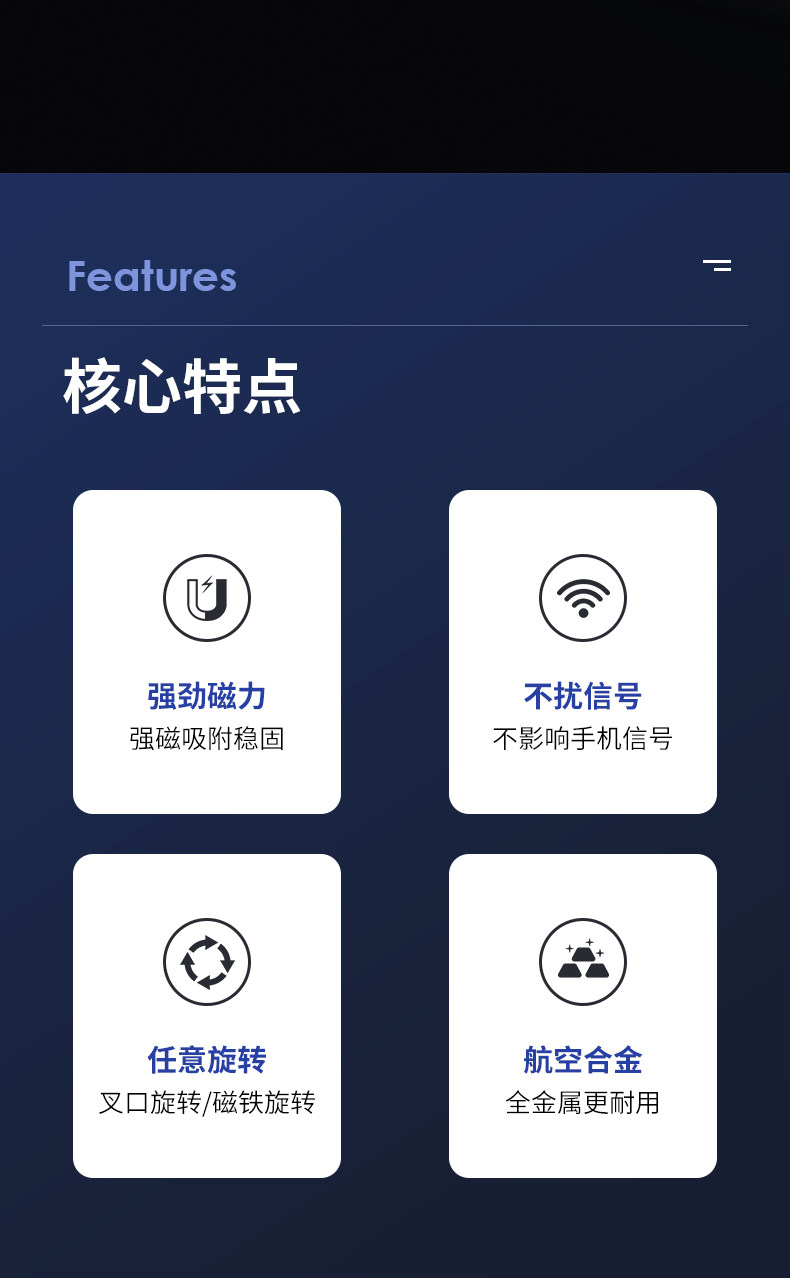 Features

核心特点

强劲磁力
强磁吸附稳固

不扰信号
不影响手机信号

任意旋转
叉口旋转/磁铁旋转

航空合金
全金属更耐用