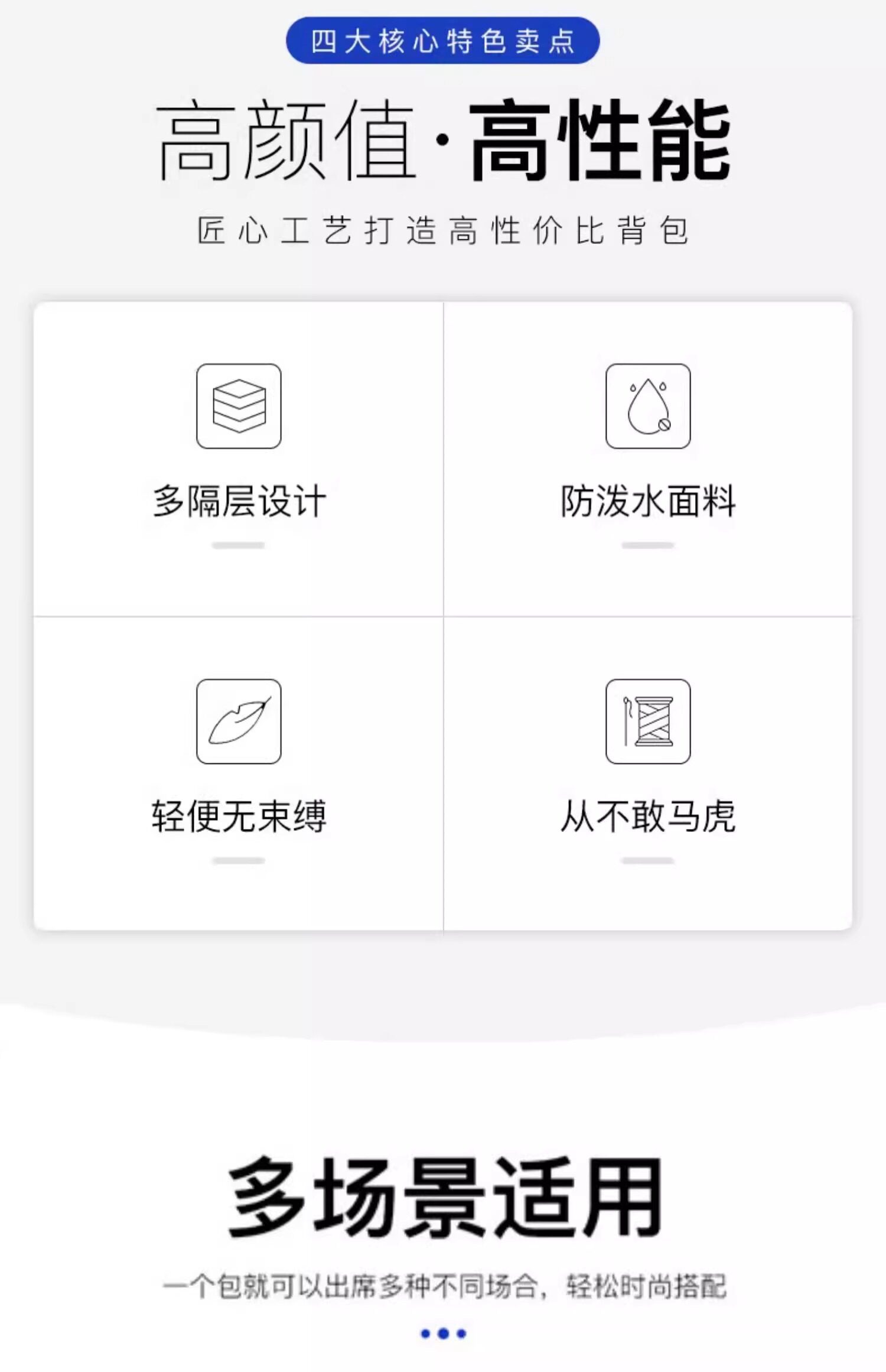 四大核心特色卖点

高颜值·高性能

匠心工艺打造高性价比背包

多隔层设计

防泼水面料

轻便无束缚

从不敢马虎

多场景适用

一个包就可以出席多种不同场合，轻松时尚搭配