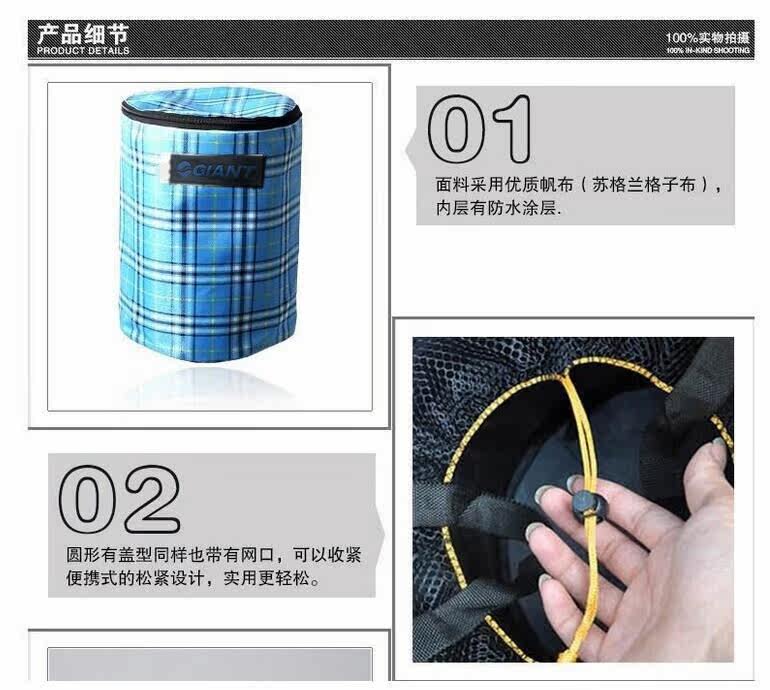 产品细节
PRODUCT DETAILS

100%实物拍摄
100% IN-KIND SHOOTING

GIANT

01

面料采用优质帆布（苏格兰格子布），内层有防水涂层.

02

圆形有盖型同样也带有网口，可以收紧便携式的松紧设计，实用更轻松。