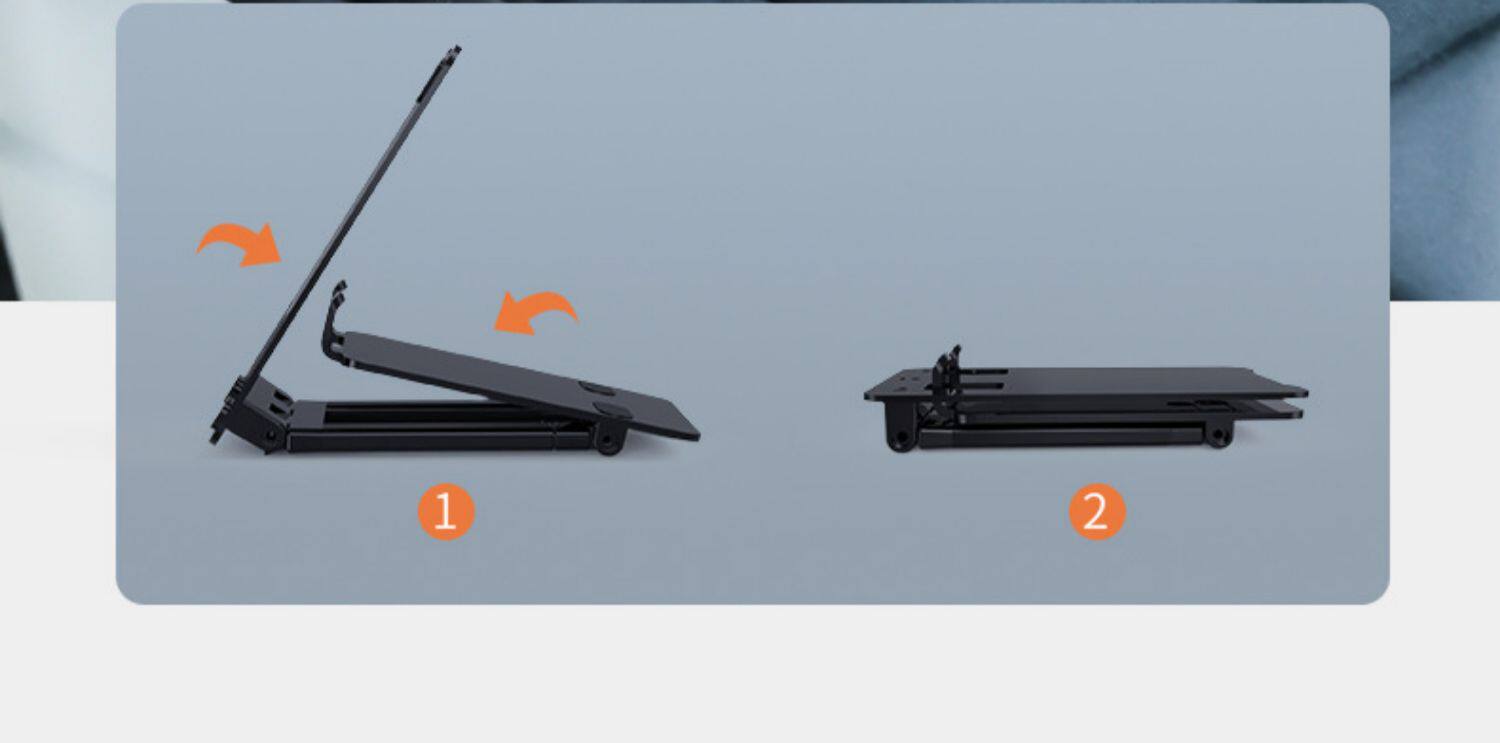 1

2