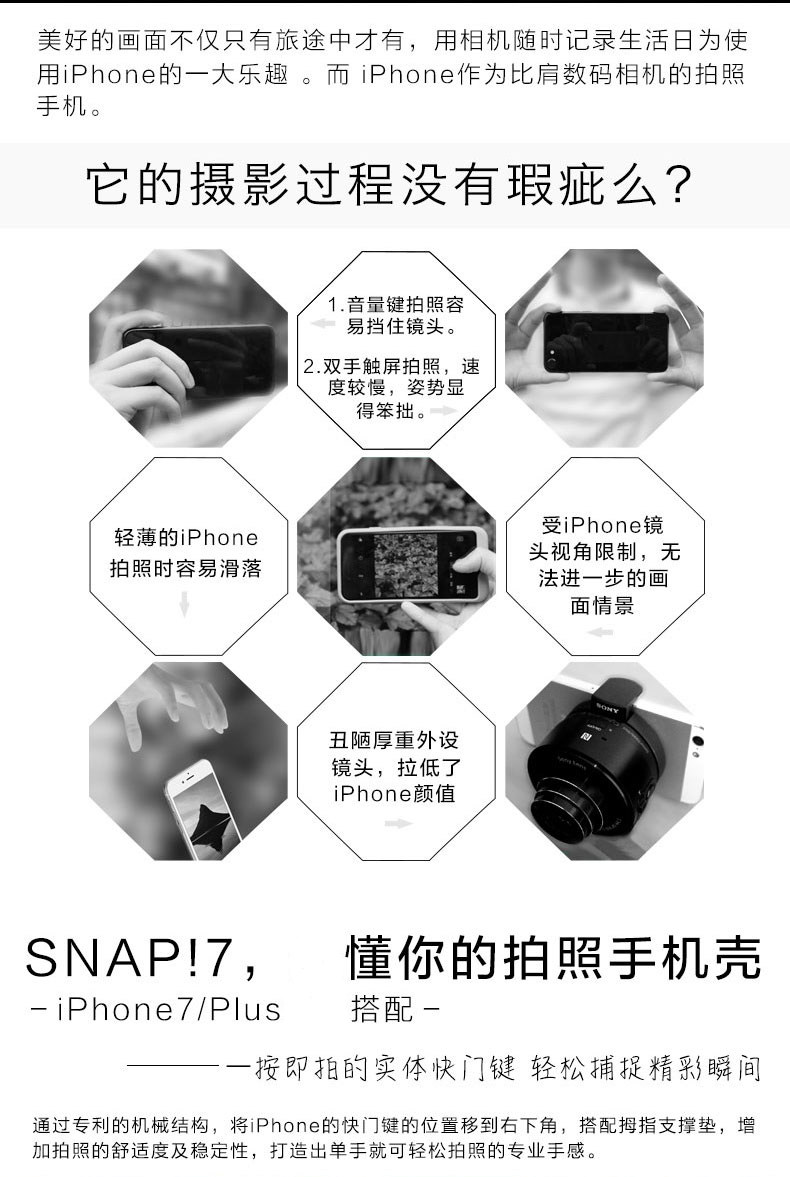 美好的画面不仅只有旅途中才有，用相机随时记录生活日为使用iPhone的一大乐趣 。而 iPhone作为比肩数码相机的拍照手机。

它的摄影过程没有瑕疵么?

1.音量键拍照容易挡住镜头。

2.双手触屏拍照，速度较慢，姿势显得笨拙。

轻薄的iPhone拍照时容易滑落

受iPhone镜头视角限制，无法进一步的画面情景

丑陋厚重外设镜头，拉低了iPhone颜值

SONY

SNAP!7， 懂你的拍照手机壳

- iPhone7/Plus 搭配 -

——— 一按即拍的实体快门键 轻松捕捉精彩瞬间

通过专利的机械结构，将iPhone的快门键的位置移到右下角，搭配拇指支撑垫，增加拍照的舒适度及稳定性，打造出单手就可轻松拍照的专业手感。