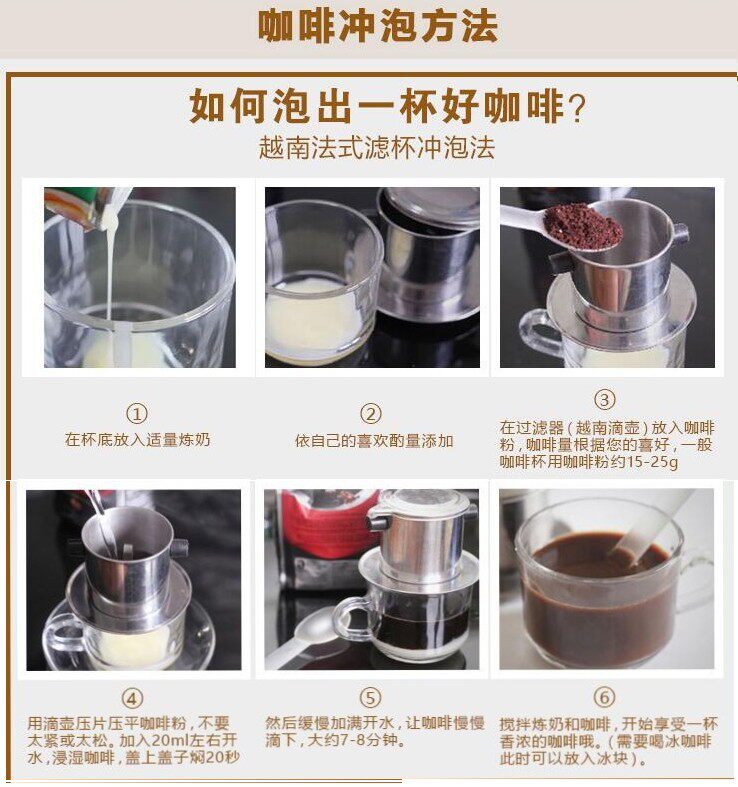 咖啡冲泡方法

如何泡出一杯好咖啡？
越南法式滤杯冲泡法

①
在杯底放入适量炼奶

②
依自己的喜欢酌量添加

③
在过滤器（越南滴壶）放入咖啡粉，咖啡量根据您的喜好，一般咖啡杯用咖啡粉约15-25g

④
用滴壶压片压平咖啡粉，不要太紧或太松。加入20ml左右开水，浸湿咖啡，盖上盖子焖20秒

⑤
然后缓慢加满开水，让咖啡慢慢滴下，大约7-8分钟。

⑥
搅拌炼奶和咖啡，开始享受一杯香浓的咖啡哦。（需要喝冰咖啡此时可以放入冰块）。