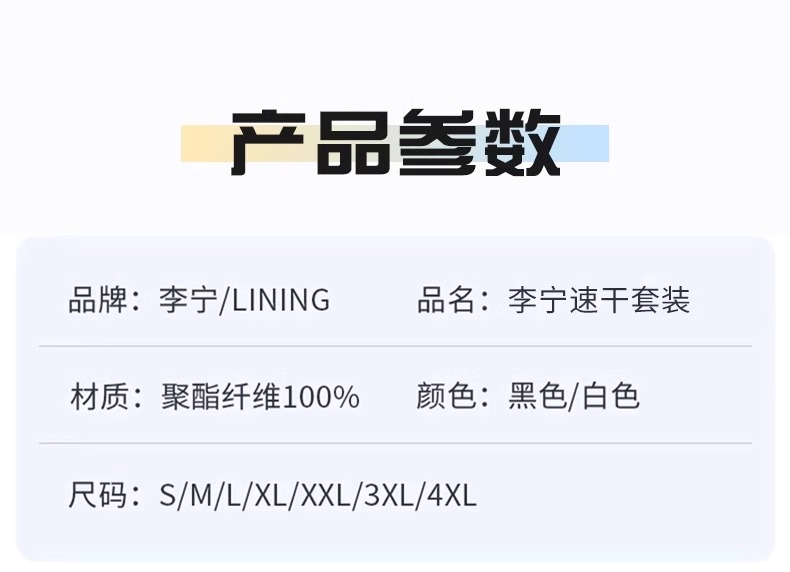 产品参数

品牌：李宁/LINING　品名：李宁速干套装

材质：聚酯纤维100%　颜色：黑色/白色

尺码：S/M/L/XL/XXL/3XL/4XL