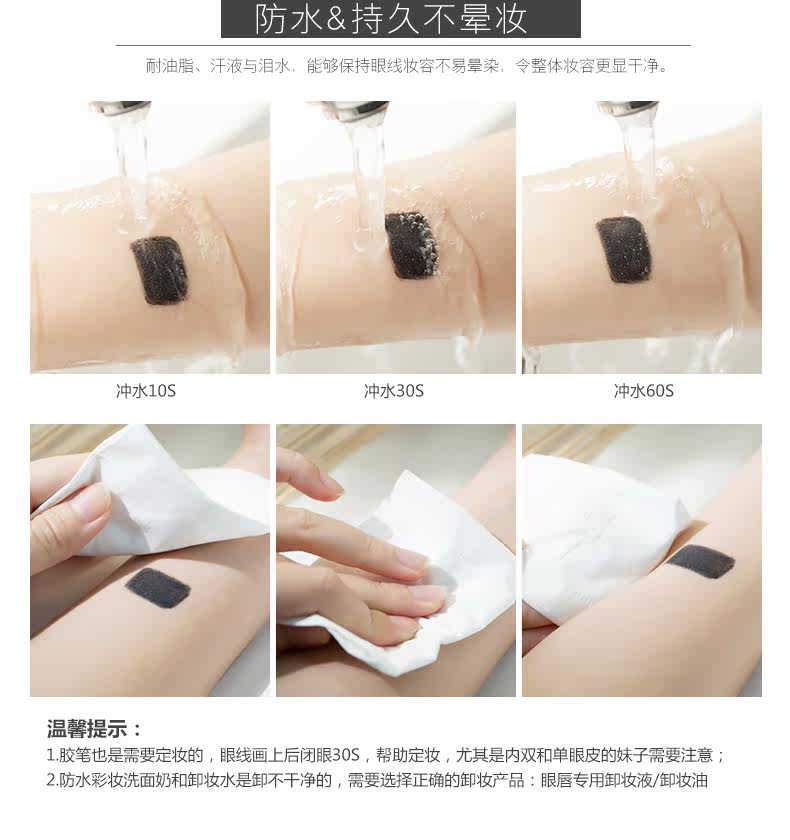 防水&持久不晕妆

耐油脂、汗液与泪水，能够保持眼线妆容不易晕染，令整体妆容更显干净。

冲水10S

冲水30S

冲水60S

温馨提示：

1.胶笔也是需要定妆的，眼线画上后闭眼30S，帮助定妆，尤其是内双和单眼皮的妹子需要注意；

2.防水彩妆洗面奶和卸妆水是卸不干净的，需要选择正确的卸妆产品：眼唇专用卸妆液/卸妆油