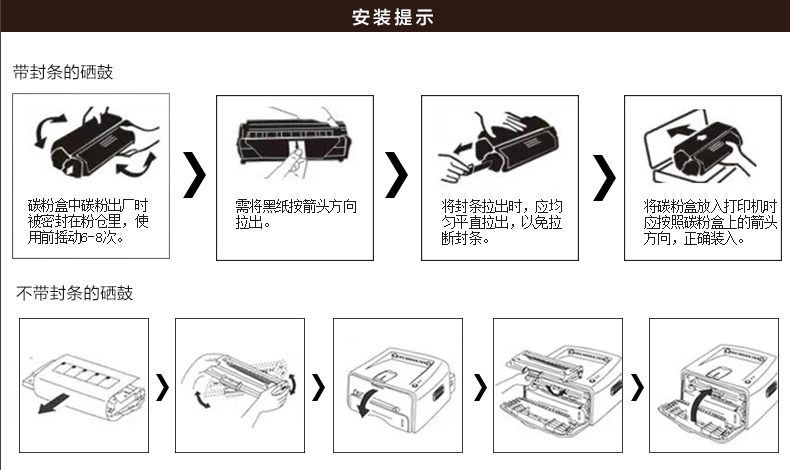 安装提示

带封条的硒鼓

碳粉盒中碳粉出厂时被密封在粉仓里，使用前摇动6-8次。

需将黑纸按箭头方向拉出。

将封条拉出时，应均匀平直拉出，以免拉断封条。

将碳粉盒放入打印机时应按照碳粉盒上的箭头方向，正确装入。

不带封条的硒鼓