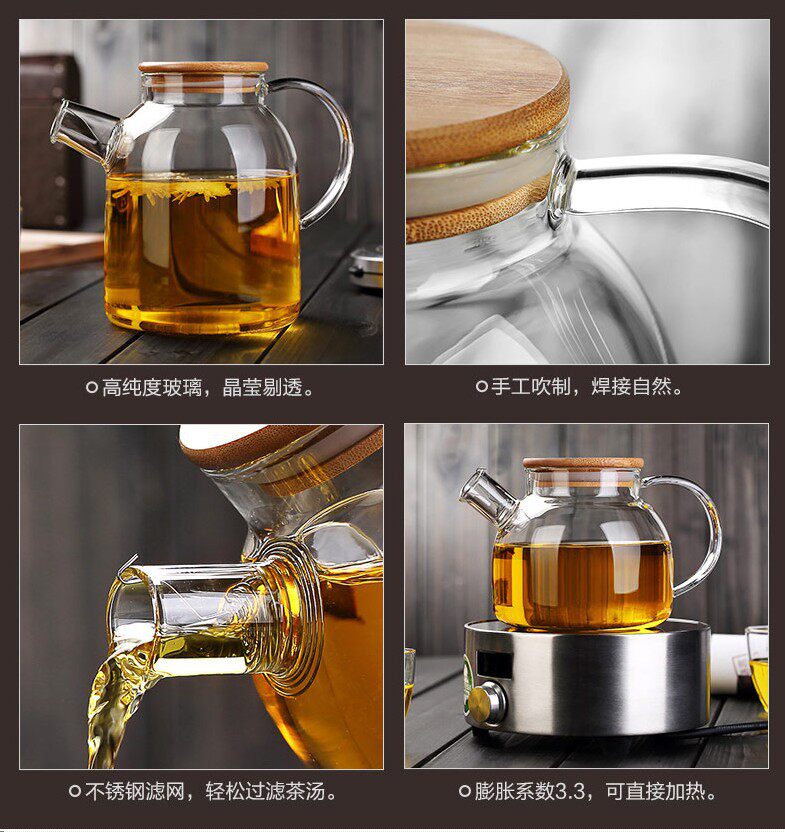 ○高纯度玻璃，晶莹剔透。

○手工吹制，焊接自然。

○不锈钢滤网，轻松过滤茶汤。

○膨胀系数3.3，可直接加热。