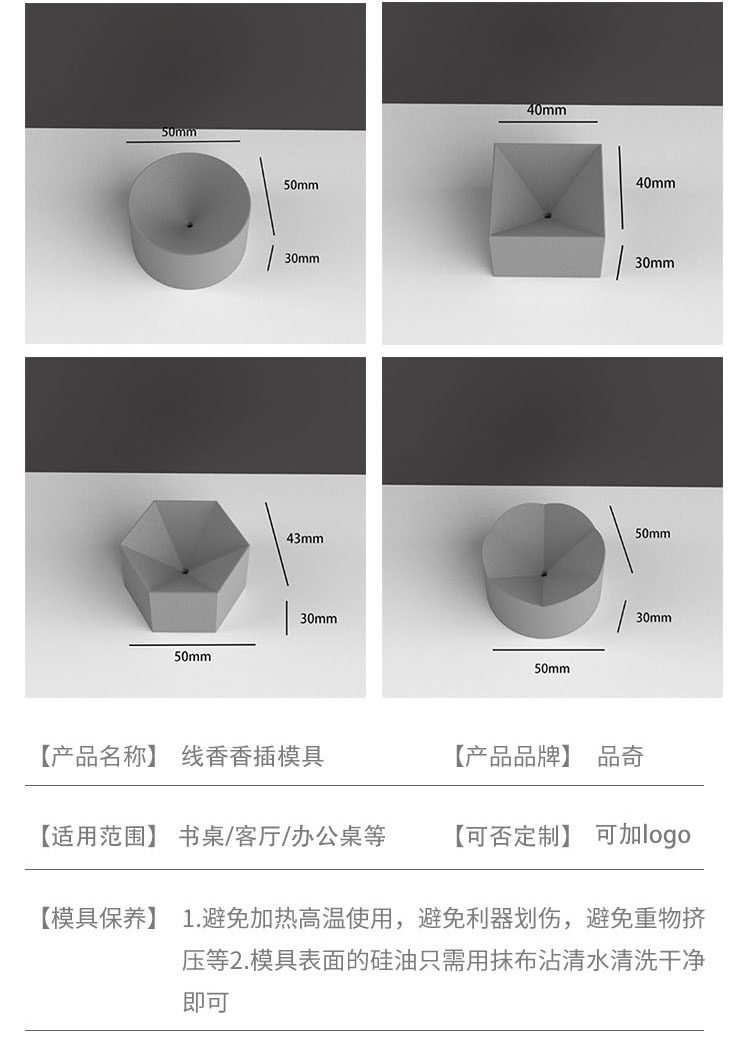 50mm
50mm
30mm

40mm
40mm
30mm

43mm
30mm
50mm

50mm
30mm
50mm

【产品名称】 线香香插模具 【产品品牌】 品奇

【适用范围】 书桌/客厅/办公桌等 【可否定制】 可加logo

【模具保养】 1.避免加热高温使用，避免利器划伤，避免重物挤压等2.模具表面的硅油只需用抹布沾清水清洗干净即可