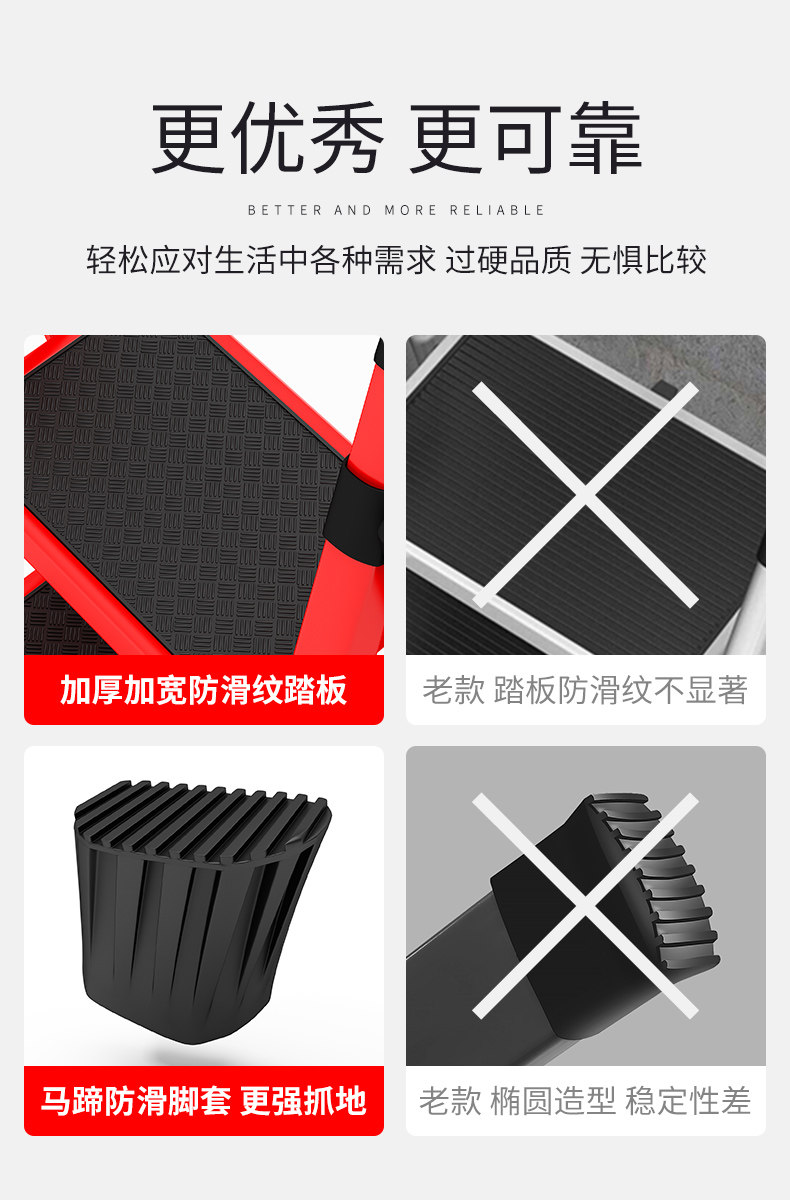 更优秀 更可靠

BETTER AND MORE RELIABLE

轻松应对生活中各种需求 过硬品质 无惧比较

加厚加宽防滑纹踏板

老款 踏板防滑纹不显著

马蹄防滑脚套 更强抓地

老款 椭圆造型 稳定性差