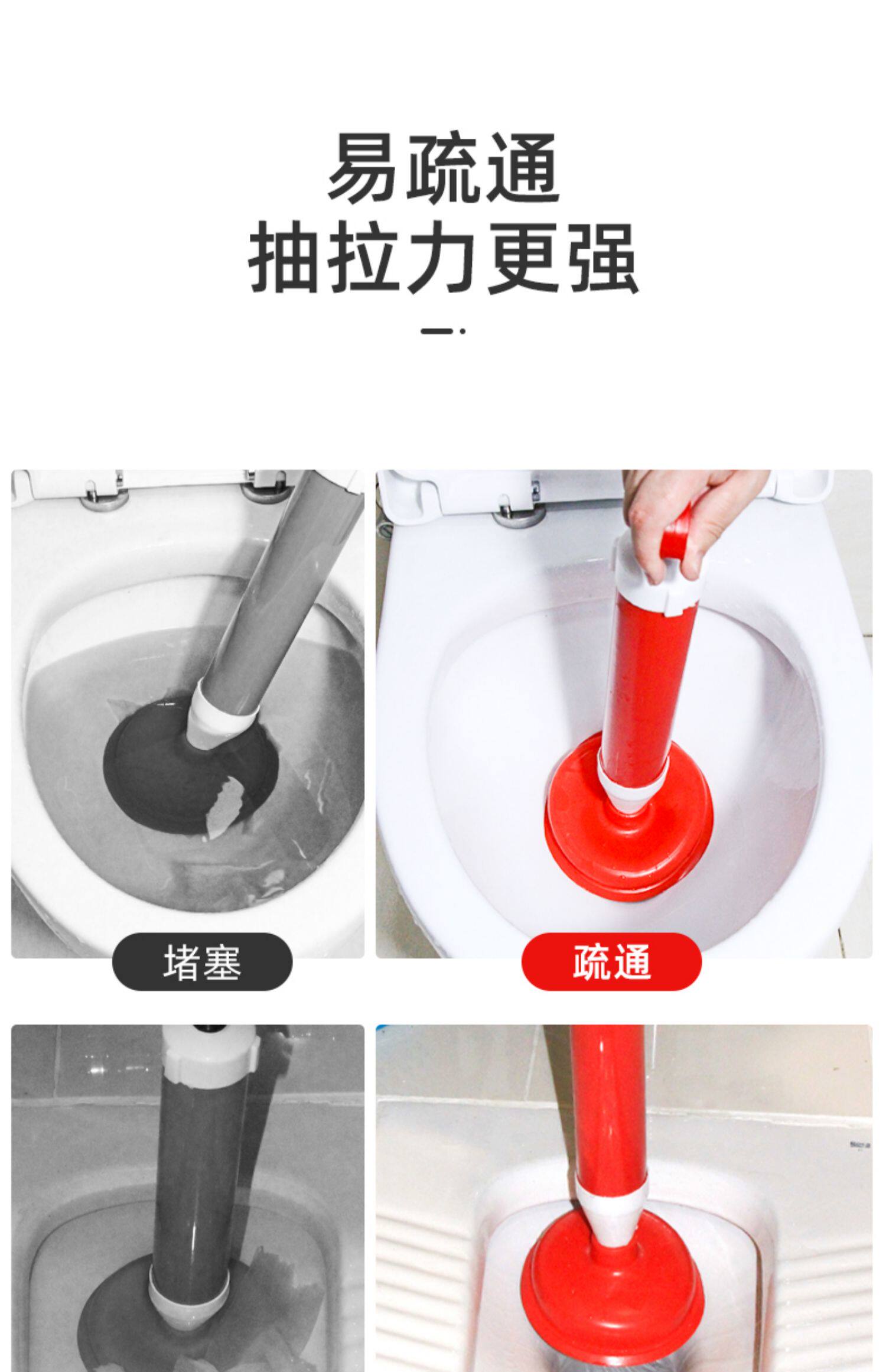 易疏通
抽拉力更强

堵塞

疏通