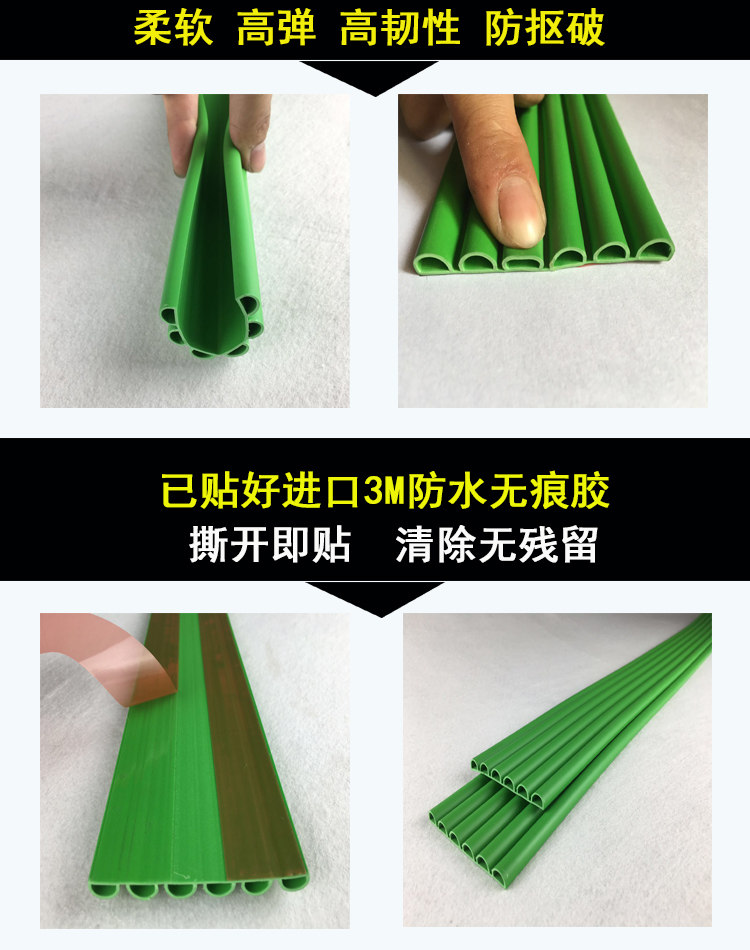 柔软 高弹 高韧性 防抠破

已贴好进口3M防水无痕胶
撕开即贴 清除无残留