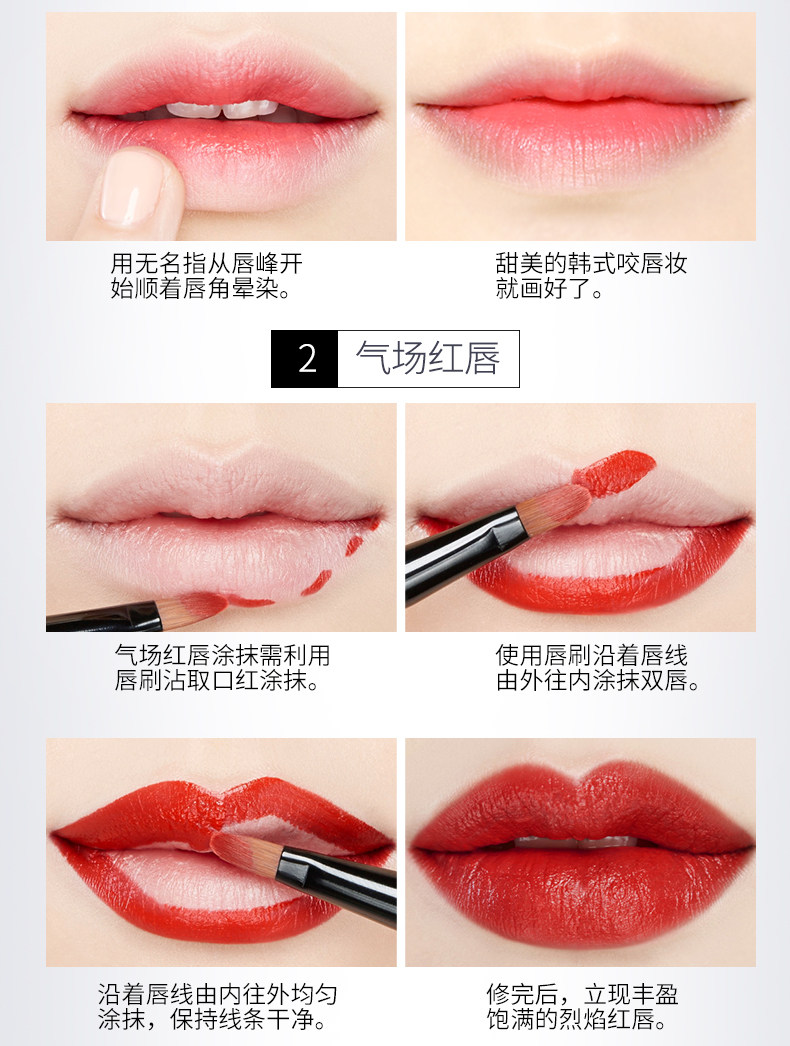 用无名指从唇峰开始顺着唇角晕染。

甜美的韩式咬唇妆就画好了。

2 气场红唇

气场红唇涂抹需利用唇刷沾取口红涂抹。

使用唇刷沿着唇线由外往内涂抹双唇。

沿着唇线由内往外均匀涂抹，保持线条干净。

修完后，立现丰盈饱满的烈焰红唇。