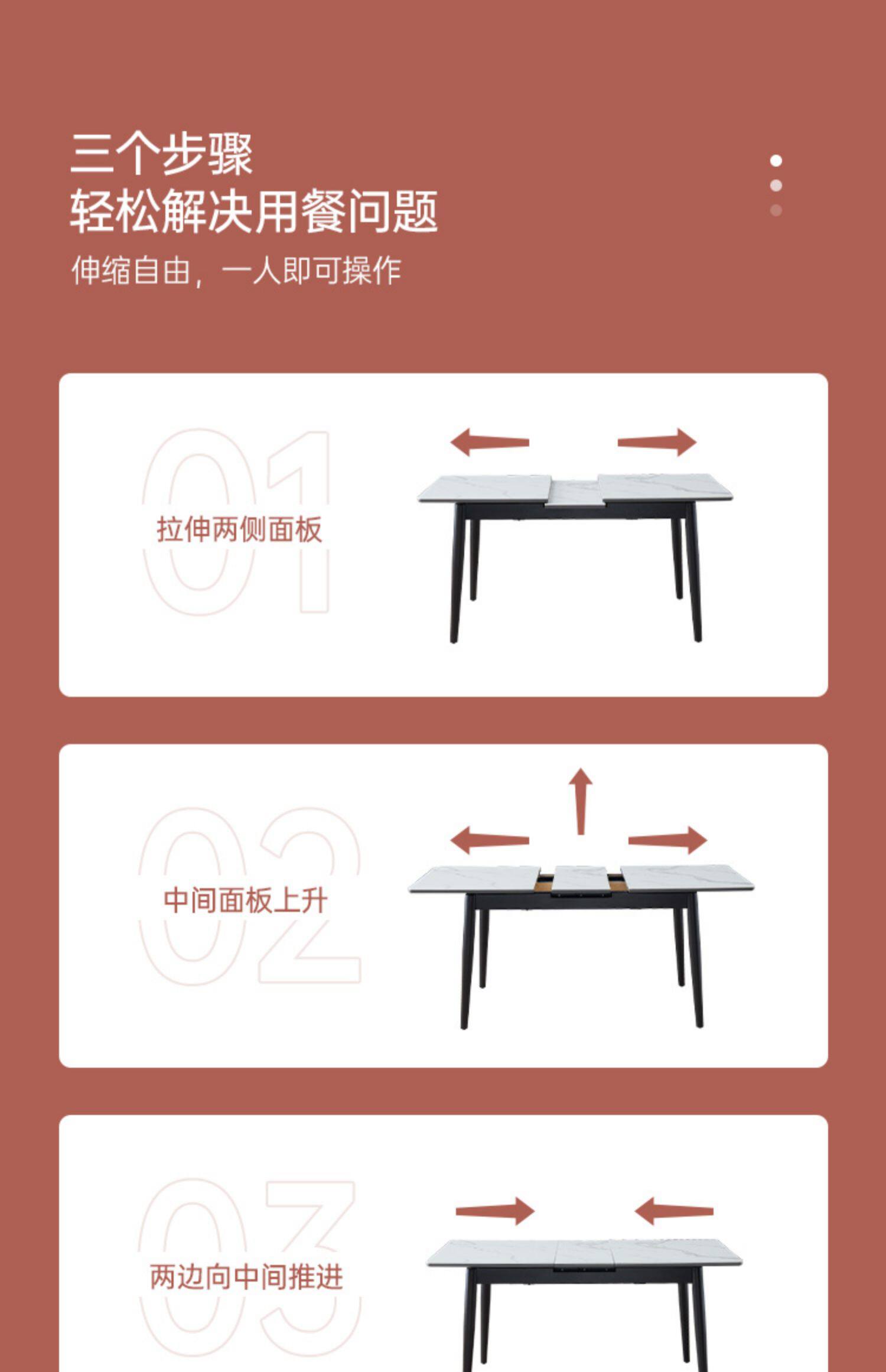 三个步骤
轻松解决用餐问题
伸缩自由，一人即可操作

01
拉伸两侧面板

02
中间面板上升

03
两边向中间推进