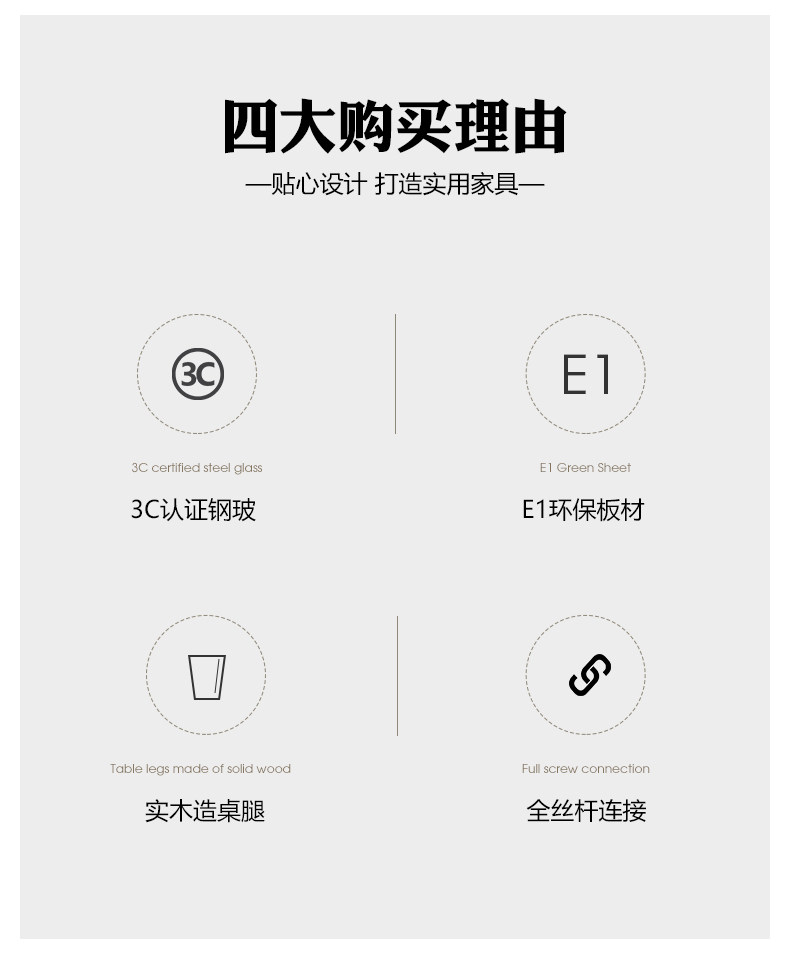 四大购买理由

—贴心设计 打造实用家具—

3C

3C certified steel glass

3C认证钢玻

E1

E1 Green Sheet

E1环保板材

Table legs made of solid wood

实木造桌腿

Full screw connection

全丝杆连接