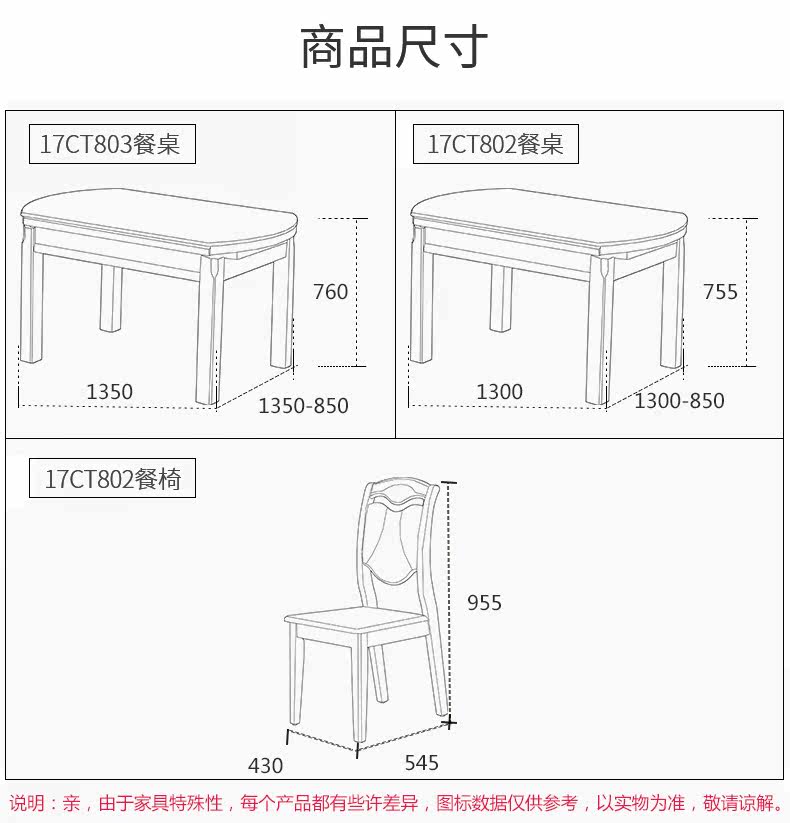 商品尺寸

17CT803餐桌

760

1350

1350-850

17CT802餐桌

755

1300

1300-850

17CT802餐椅

955

430

545

说明：亲，由于家具特殊性，每个产品都有些许差异，图标数据仅供参考，以实物为准，敬请谅解。