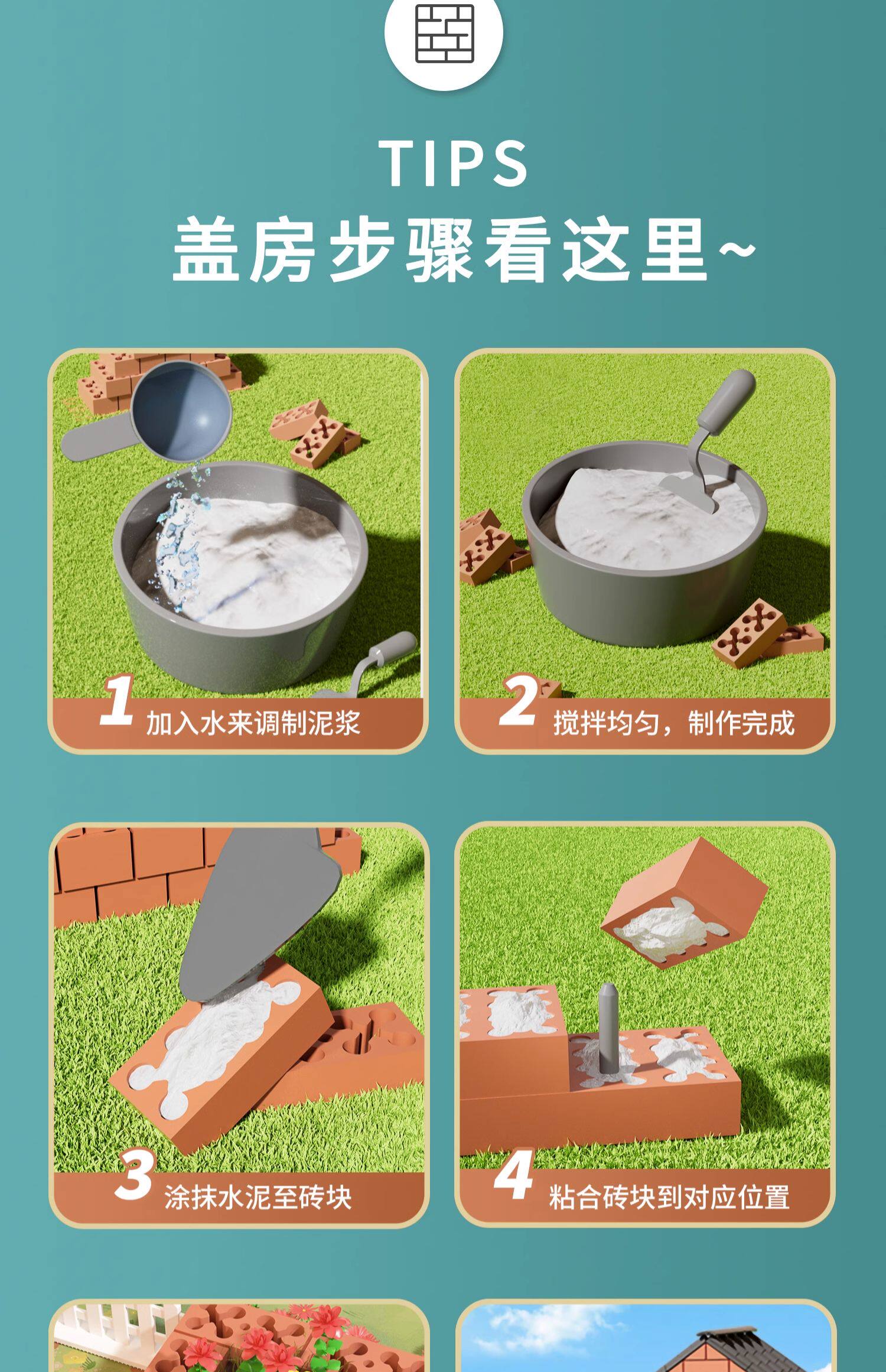 TIPS
盖房步骤看这里~

1 加入水来调制泥浆

2 搅拌均匀，制作完成

3 涂抹水泥至砖块

4 粘合砖块到对应位置