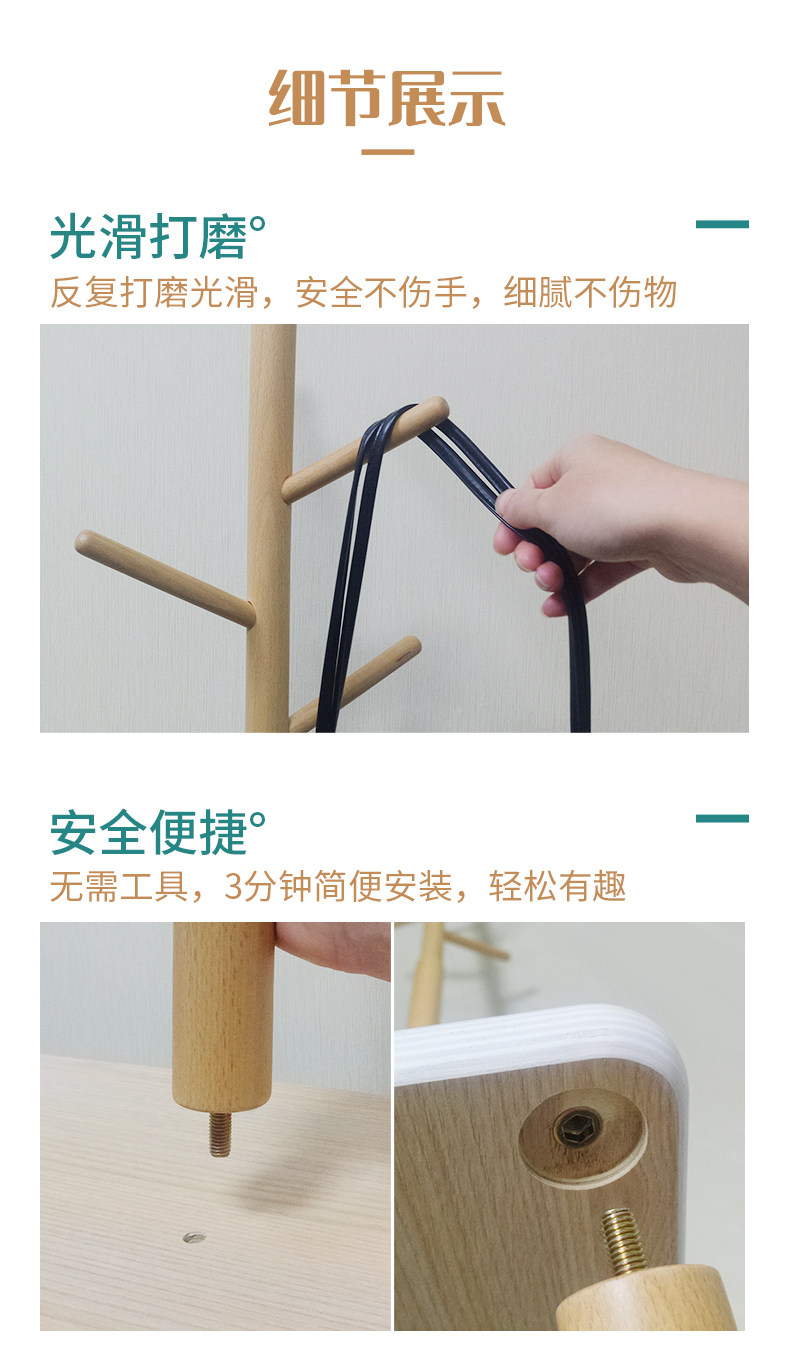 细节展示

光滑打磨°

反复打磨光滑，安全不伤手，细腻不伤物

安全便捷°

无需工具，3分钟简便安装，轻松有趣