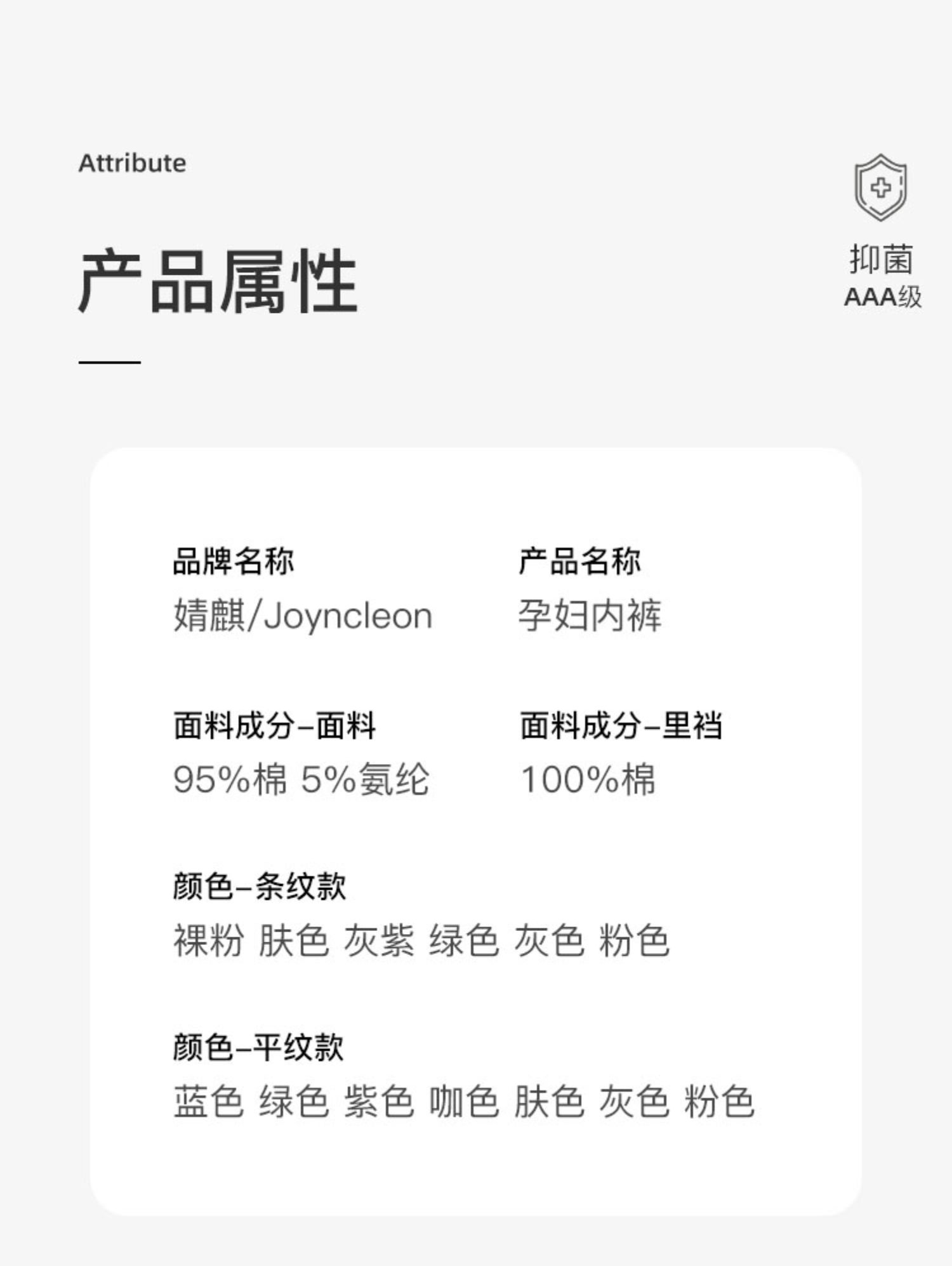 Attribute

产品属性

抑菌
AAA级

品牌名称
婧麒/Joyncleon

产品名称
孕妇内裤

面料成分-面料
95%棉 5%氨纶

面料成分-里裆
100%棉

颜色-条纹款
裸粉 肤色 灰紫 绿色 灰色 粉色

颜色-平纹款
蓝色 绿色 紫色 咖色 肤色 灰色 粉色