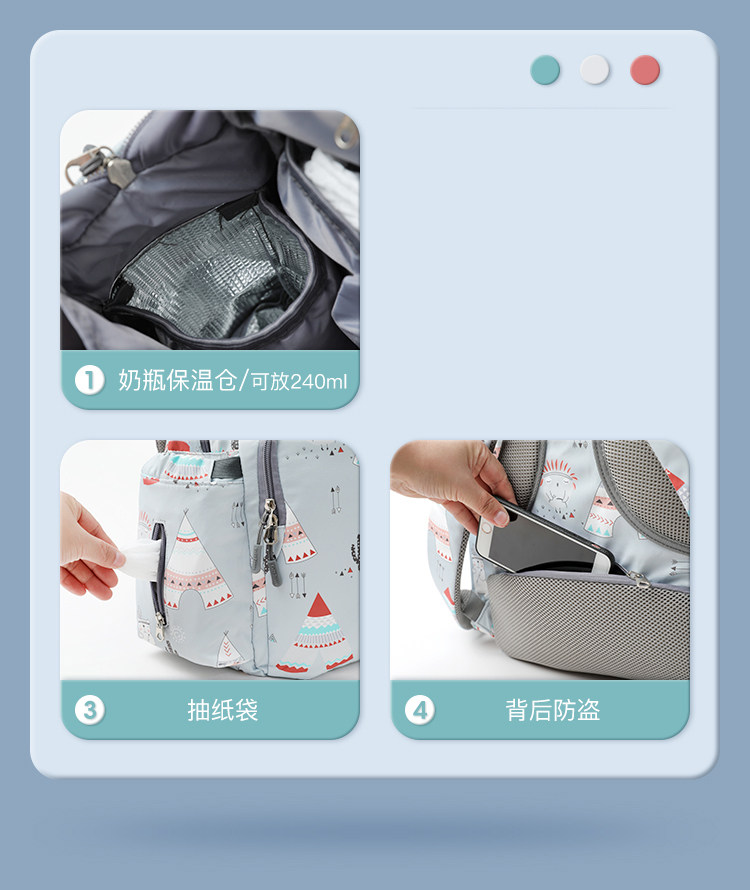 1 奶瓶保温仓/可放240ml

3 抽纸袋

4 背后防盗