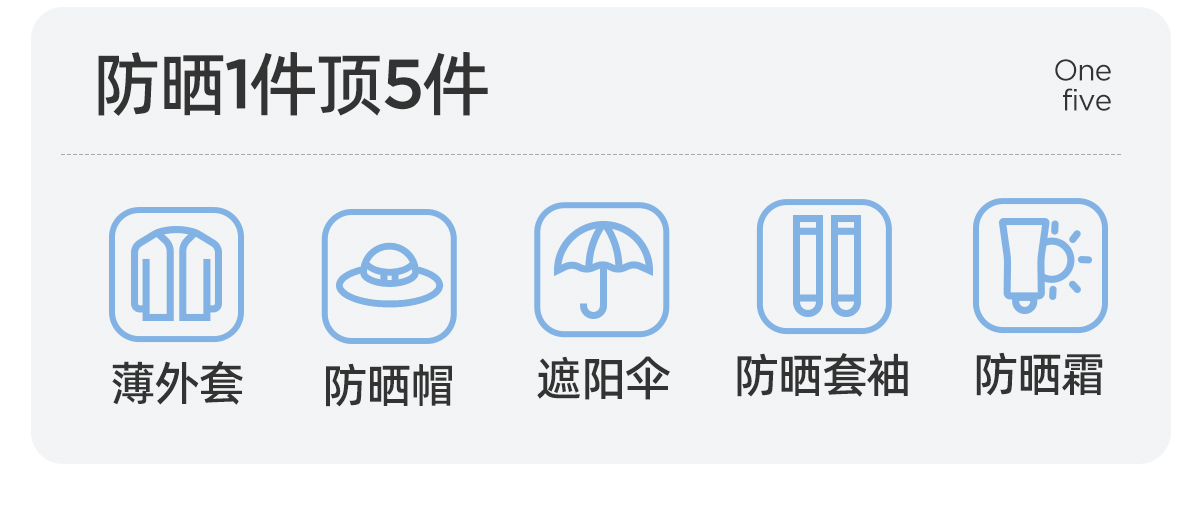 防晒1件顶5件

One
five

薄外套

防晒帽

遮阳伞

防晒套袖

防晒霜