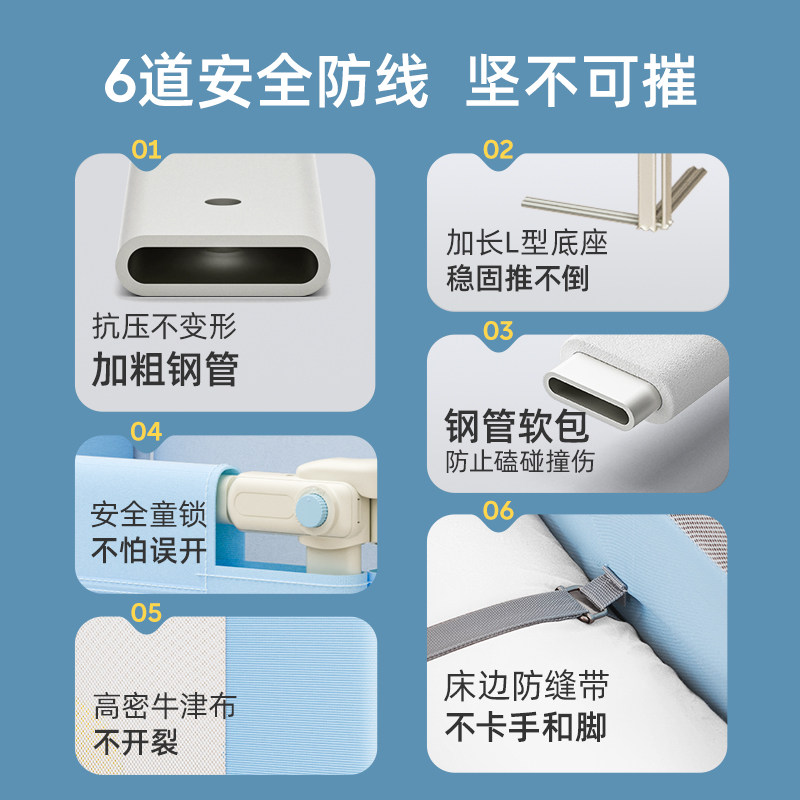 6道安全防线 坚不可摧

01
抗压不变形
加粗钢管

02
加长L型底座
稳固推不倒

03
钢管软包
防止磕碰撞伤

04
安全童锁
不怕误开

05
高密牛津布
不开裂

06
床边防缝带
不卡手和脚