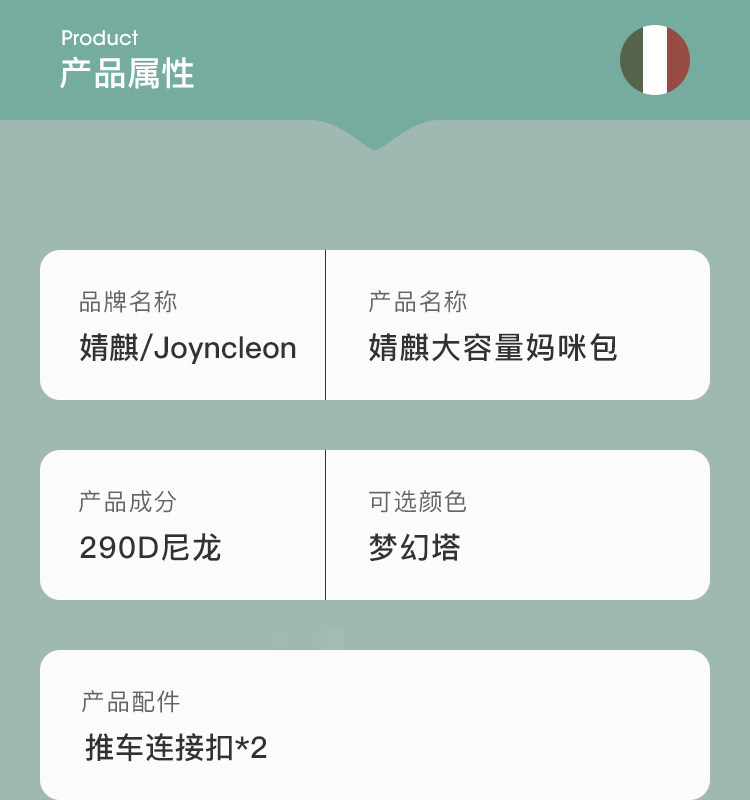 Product
产品属性

品牌名称
婧麒/Joyncleon

产品名称
婧麒大容量妈咪包

产品成分
290D尼龙

可选颜色
梦幻塔

产品配件
推车连接扣*2