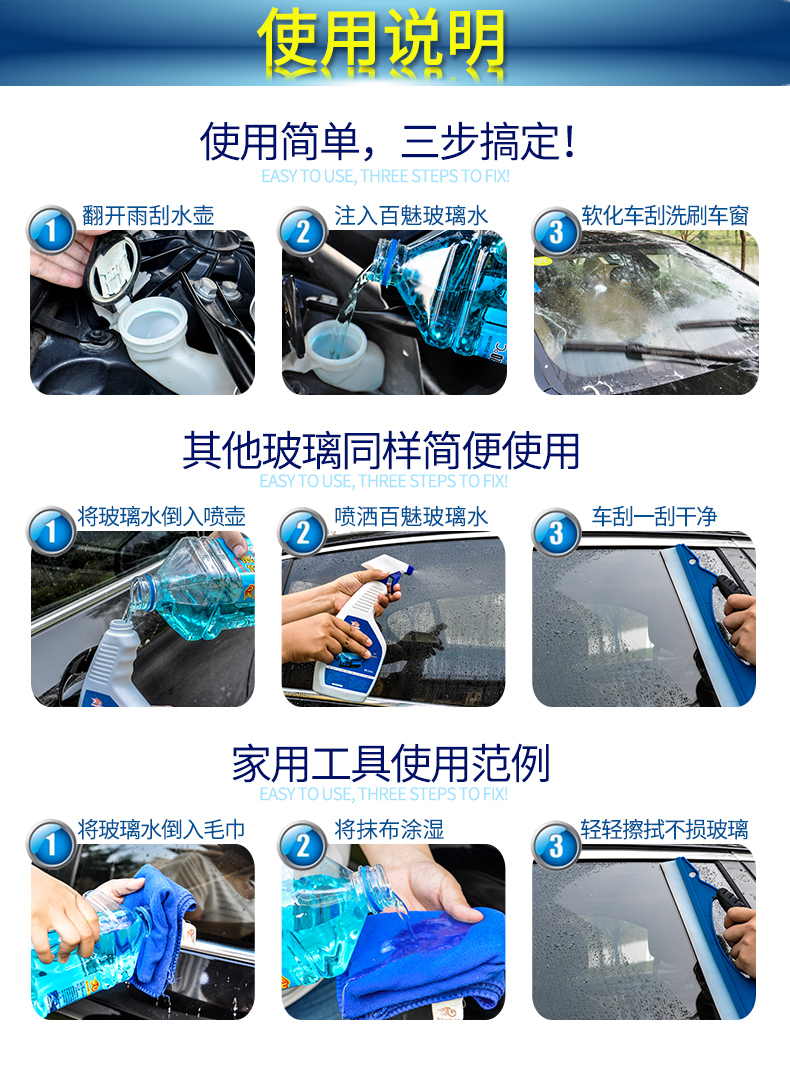 使用说明

使用简单，三步搞定！
EASY TO USE, THREE STEPS TO FIX!

1 翻开雨刮水壶
2 注入百魅玻璃水
3 软化车刮洗刷车窗

其他玻璃同样简便使用
EASY TO USE, THREE STEPS TO FIX!

1 将玻璃水倒入喷壶
2 喷洒百魅玻璃水
3 车刮一刮干净

家用工具使用范例
EASY TO USE, THREE STEPS TO FIX!

1 将玻璃水倒入毛巾
2 将抹布涂湿
3 轻轻擦拭不损玻璃