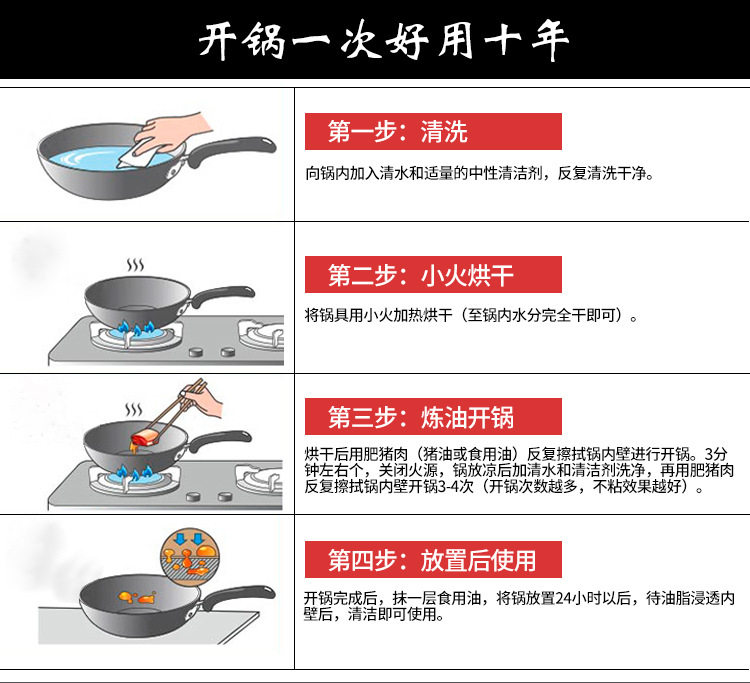 开锅一次好用十年

第一步：清洗

向锅内加入清水和适量的中性清洁剂，反复清洗干净。

第二步：小火烘干

将锅具用小火加热烘干（至锅内水分完全干即可）。

第三步：炼油开锅

烘干后用肥猪肉（猪油或食用油）反复擦拭锅内壁进行开锅。3分钟左右个，关闭火源，锅放凉后加清水和清洁剂洗净，再用肥猪肉反复擦拭锅内壁开锅3-4次（开锅次数越多，不粘效果越好）。

第四步：放置后使用

开锅完成后，抹一层食用油，将锅放置24小时以后，待油脂浸透内壁后，清洁即可使用。