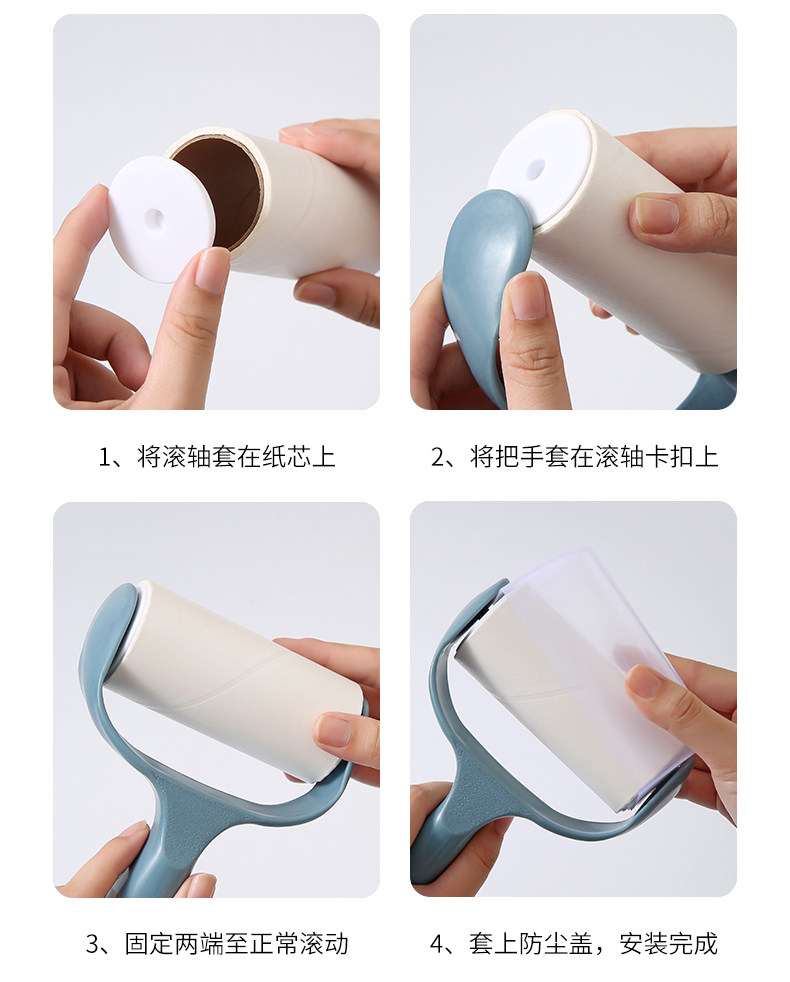 1、将滚轴套在纸芯上

2、将把手套在滚轴卡扣上

3、固定两端至正常滚动

4、套上防尘盖，安装完成