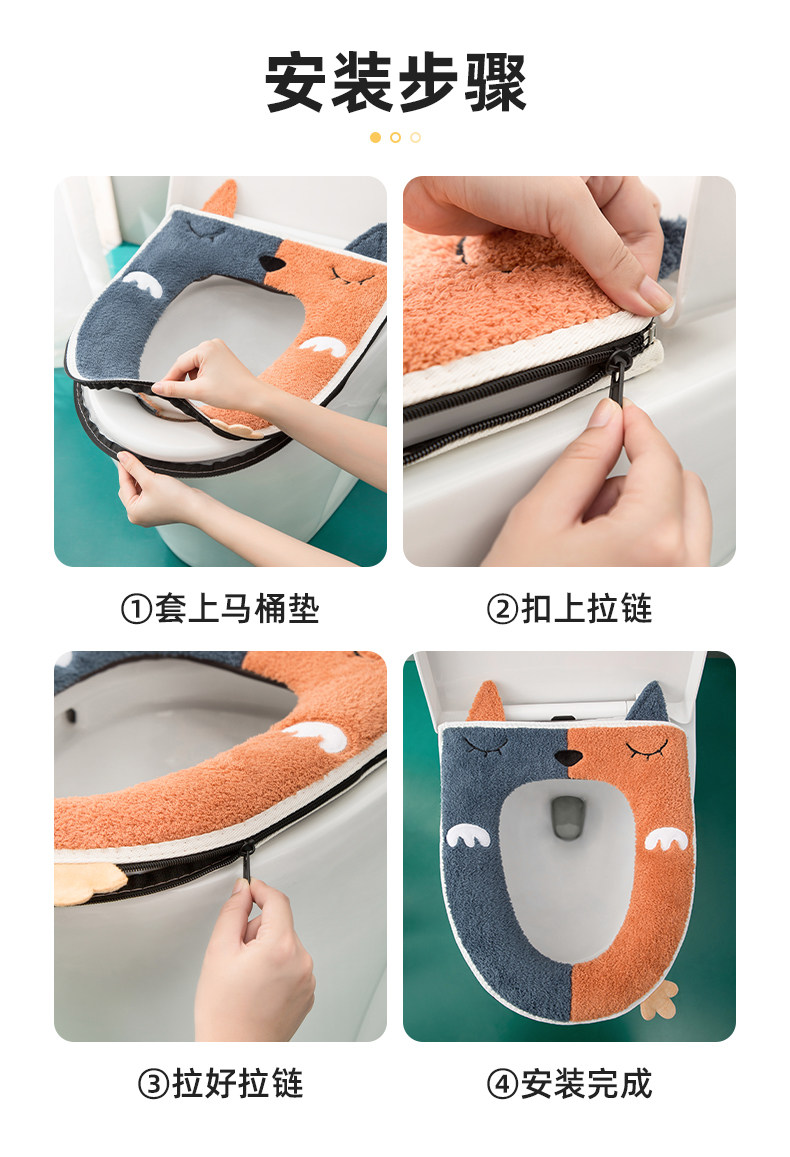 安装步骤

①套上马桶垫

②扣上拉链

③拉好拉链

④安装完成