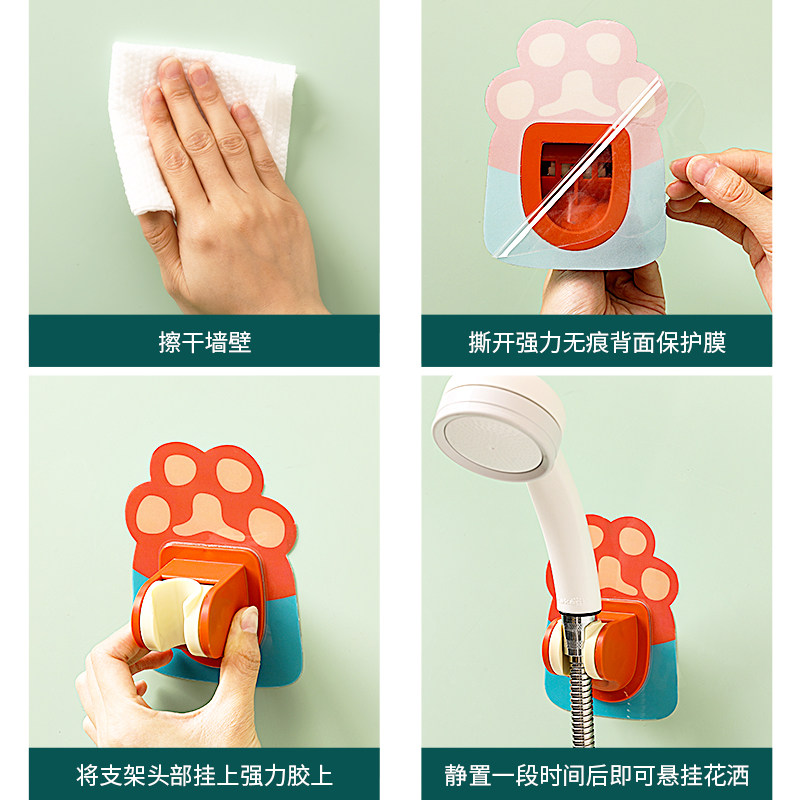 擦干墙壁

撕开强力无痕背面保护膜

将支架头部挂上强力胶上

静置一段时间后即可悬挂花洒