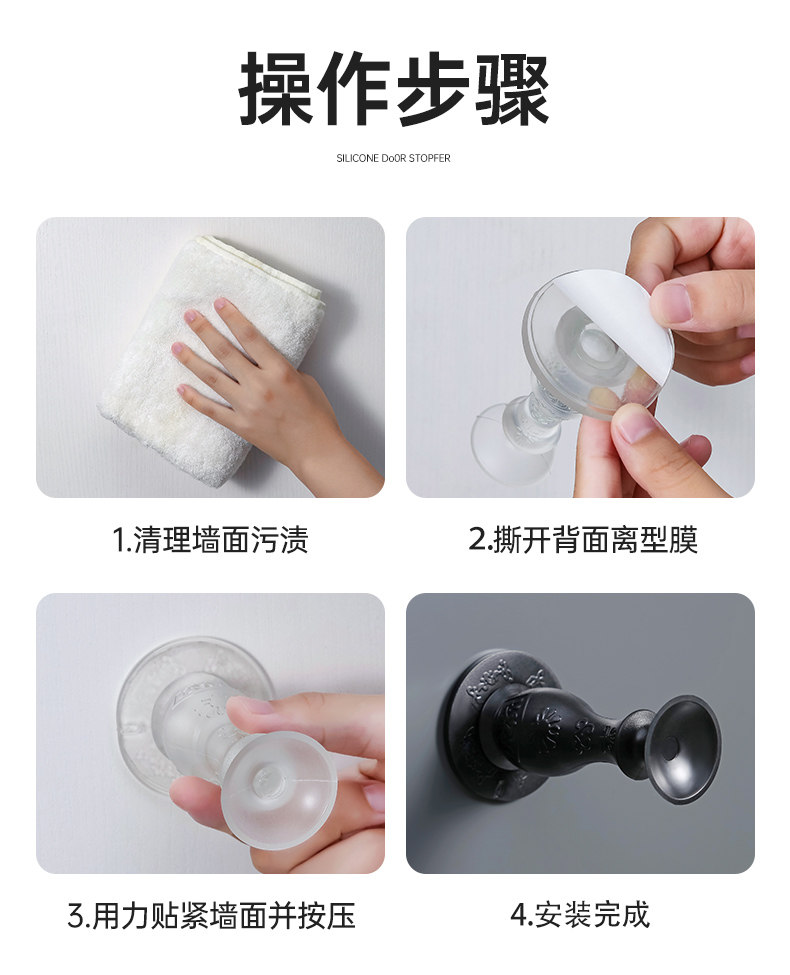 操作步骤

SILICONE DoOR STOPFER

1.清理墙面污渍

2.撕开背面离型膜

3.用力贴紧墙面并按压

4.安装完成