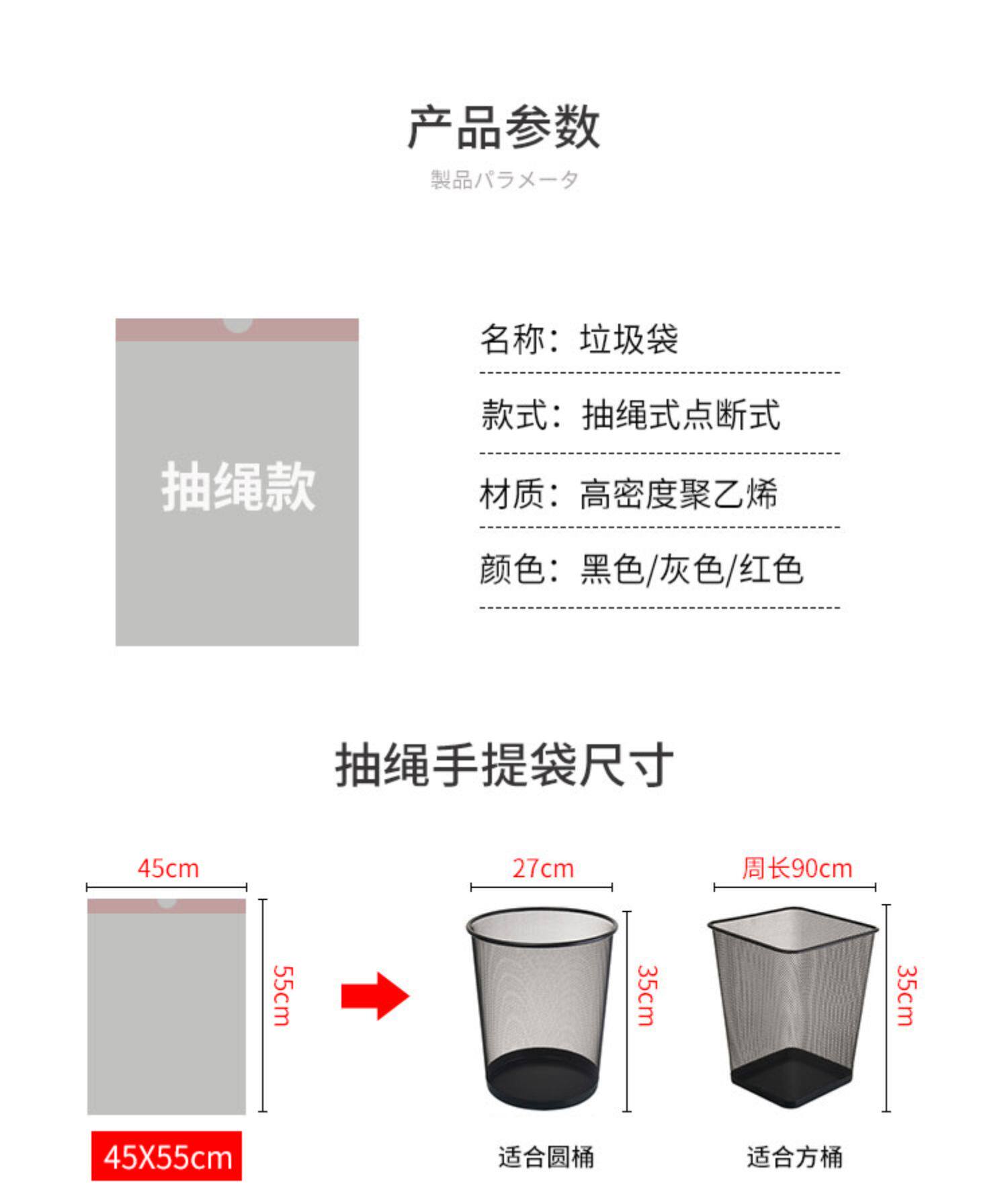 产品参数
製品パラメータ

抽绳款

名称：垃圾袋

款式：抽绳式点断式

材质：高密度聚乙烯

颜色：黑色/灰色/红色

抽绳手提袋尺寸

45cm

55cm

45X55cm

27cm

35cm

适合圆桶

周长90cm

35cm

适合方桶