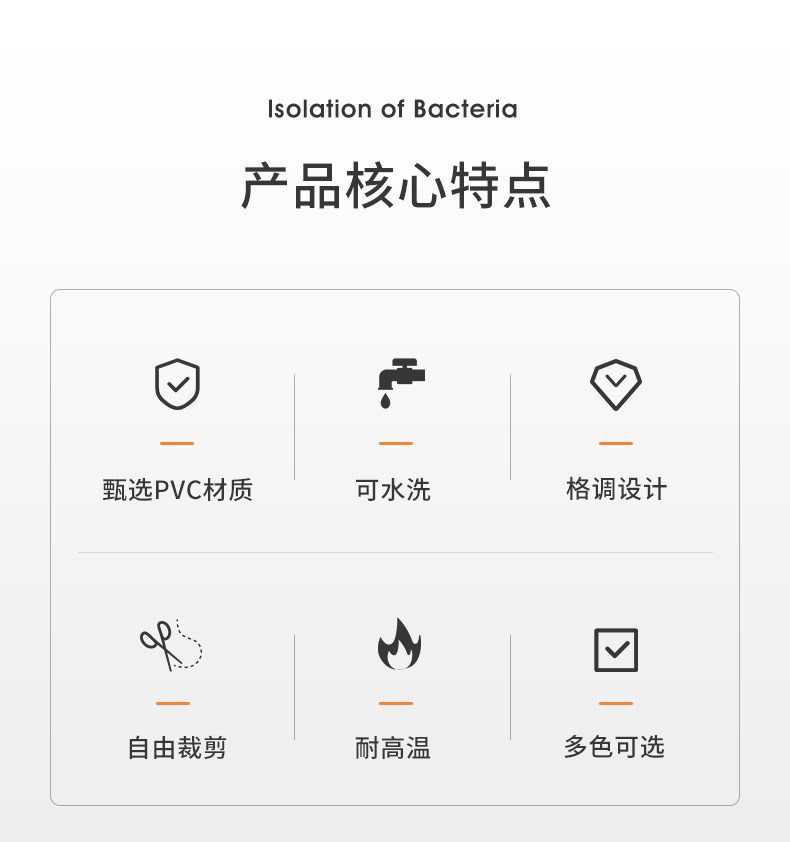 Isolation of Bacteria

产品核心特点

甄选PVC材质

可水洗

格调设计

自由裁剪

耐高温

多色可选