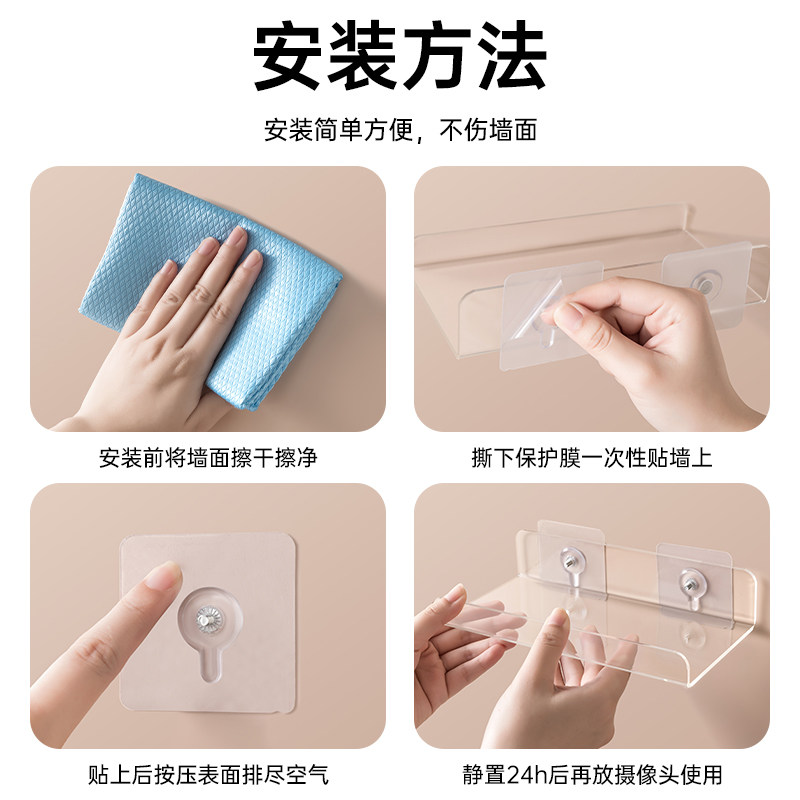 安装方法

安装简单方便，不伤墙面

安装前将墙面擦干擦净

撕下保护膜一次性贴墙上

贴上后按压表面排尽空气

静置24h后再放摄像头使用