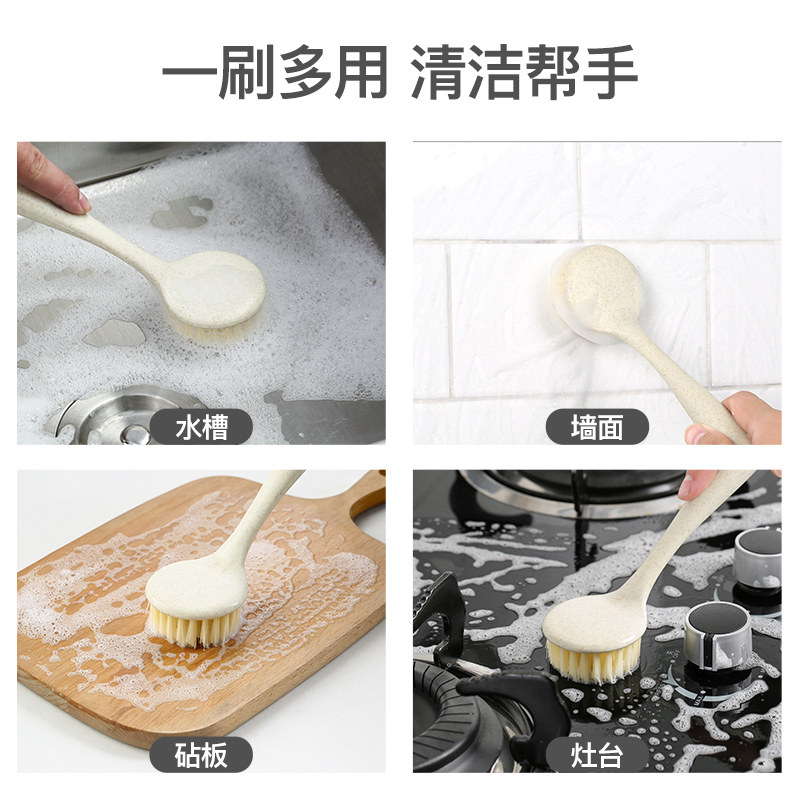 一刷多用 清洁帮手

水槽

墙面

砧板

灶台