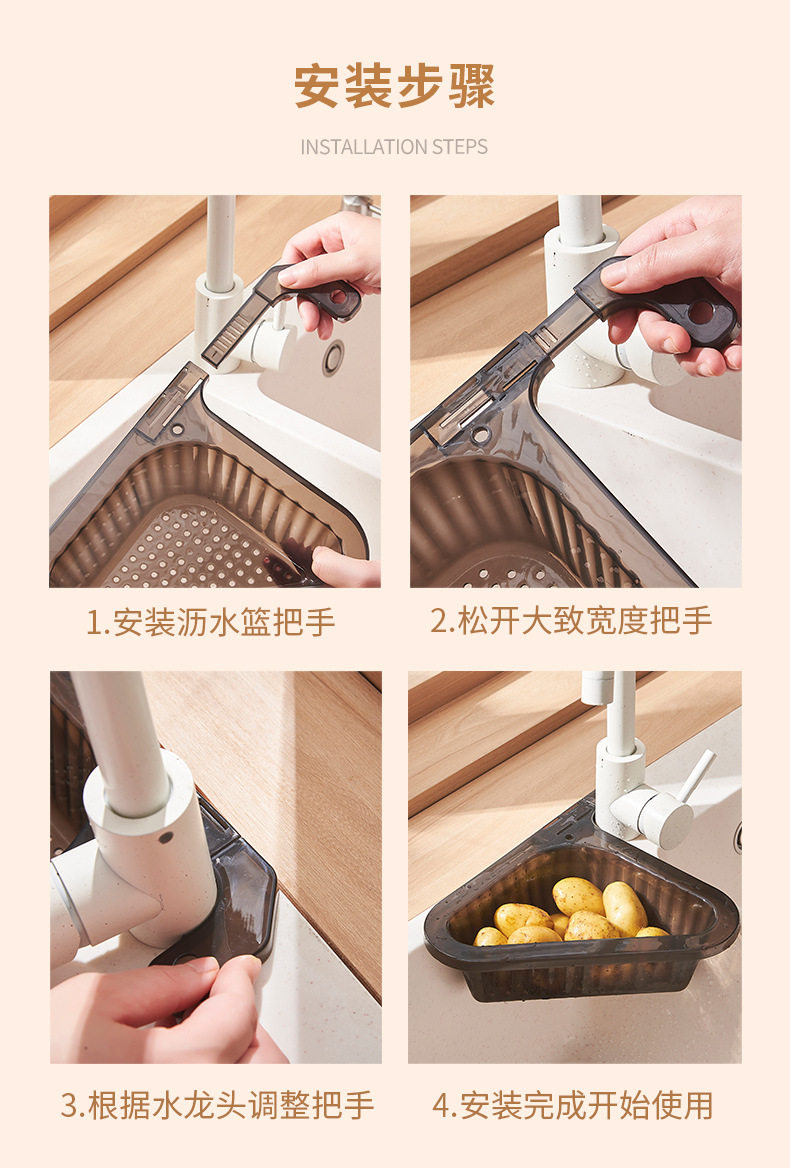 安装步骤

INSTALLATION STEPS

1.安装沥水篮把手

2.松开大致宽度把手

3.根据水龙头调整把手

4.安装完成开始使用