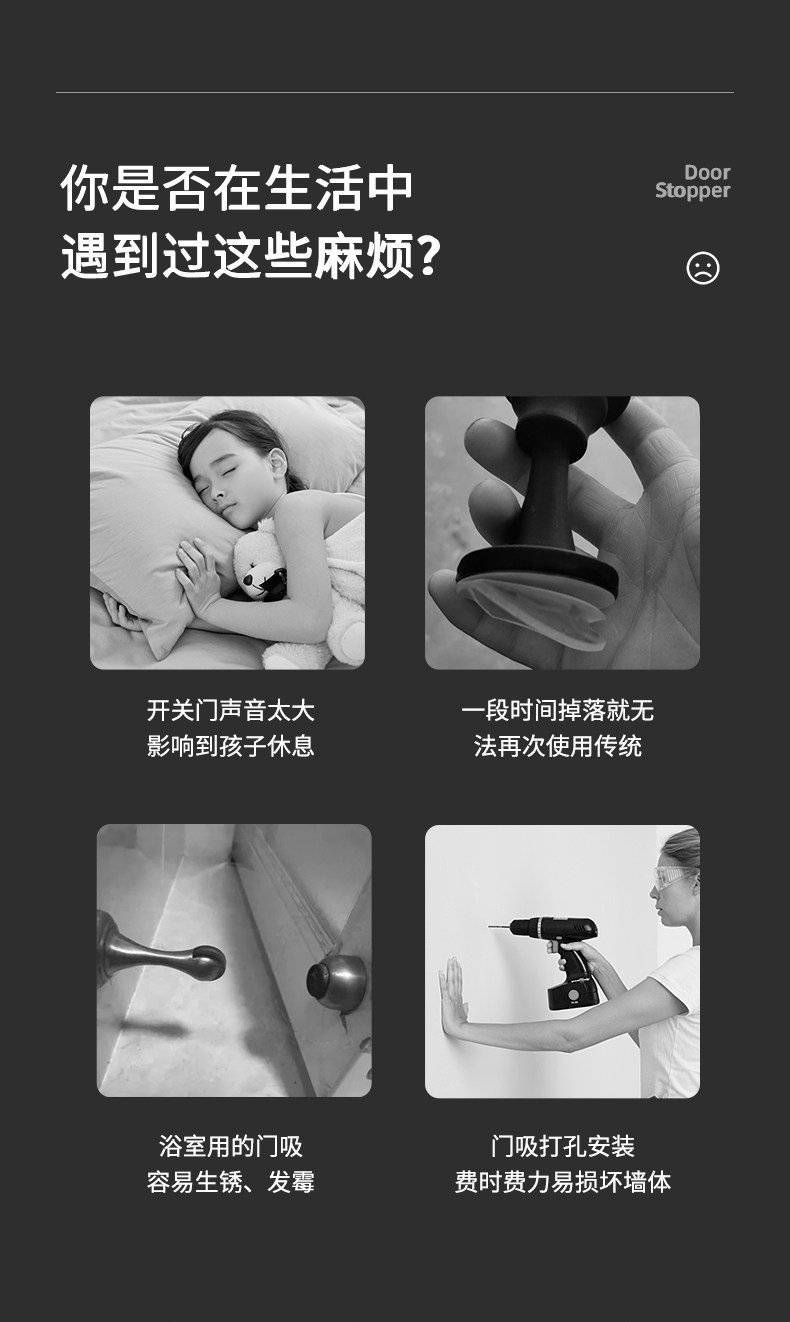 你是否在生活中
遇到过这些麻烦?

Door
Stopper

开关门声音太大
影响到孩子休息

一段时间掉落就无
法再次使用传统

浴室用的门吸
容易生锈、发霉

门吸打孔安装
费时费力易损坏墙体