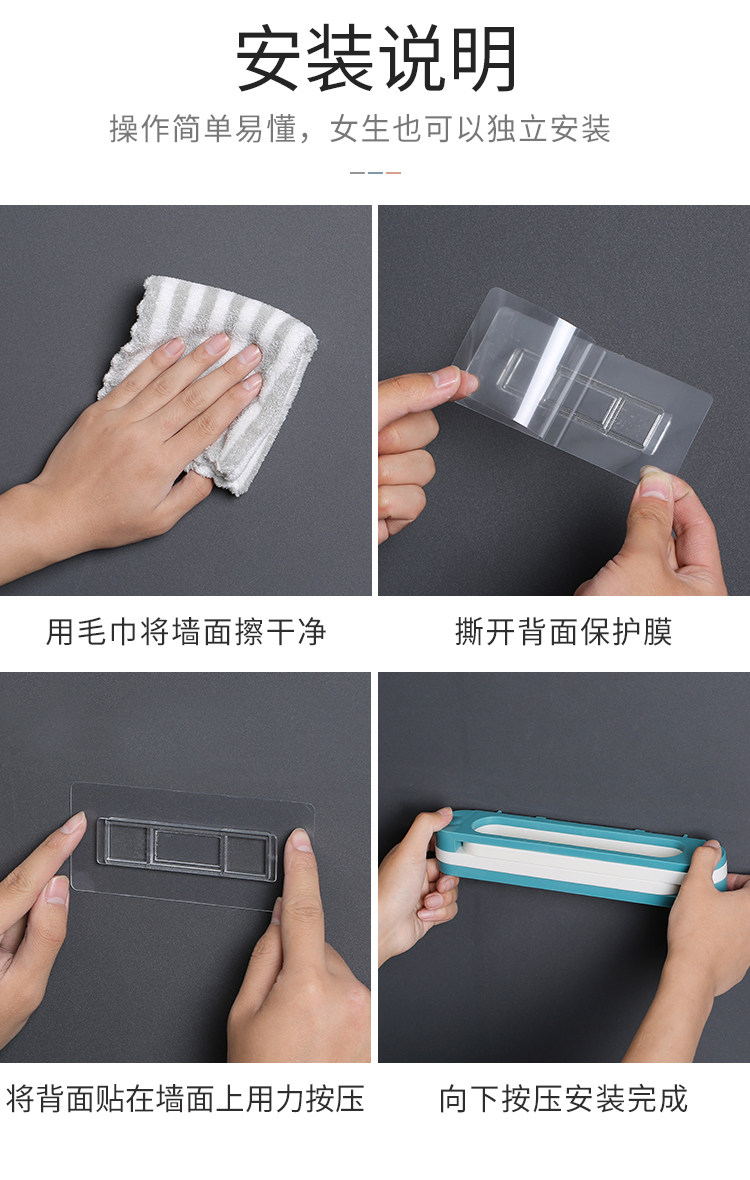 安装说明

操作简单易懂，女生也可以独立安装

用毛巾将墙面擦干净

撕开背面保护膜

将背面贴在墙面上用力按压

向下按压安装完成