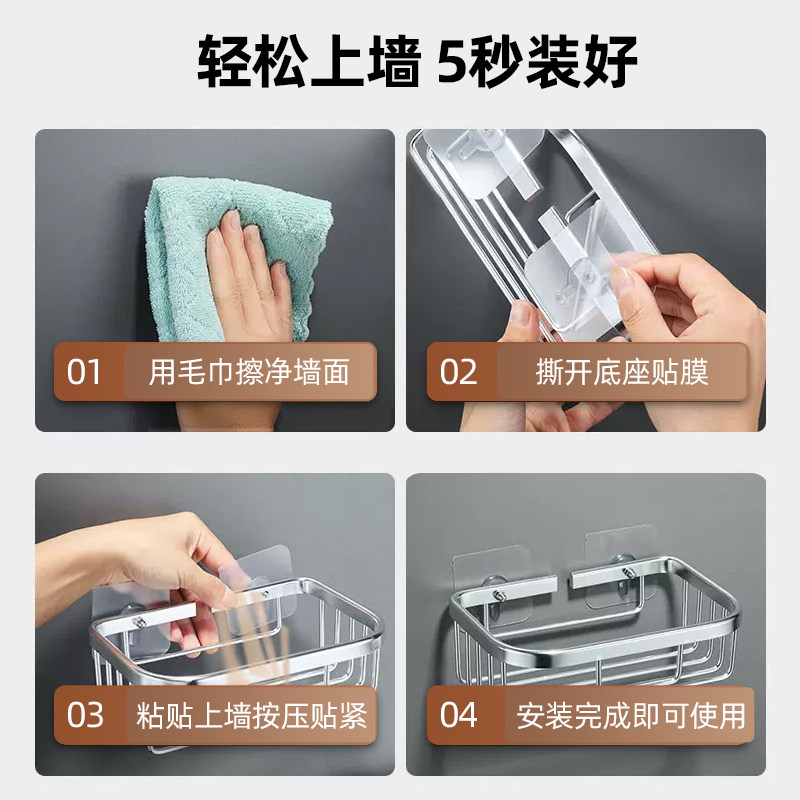 轻松上墙 5秒装好

01 用毛巾擦净墙面

02 撕开底座贴膜

03 粘贴上墙按压贴紧

04 安装完成即可使用