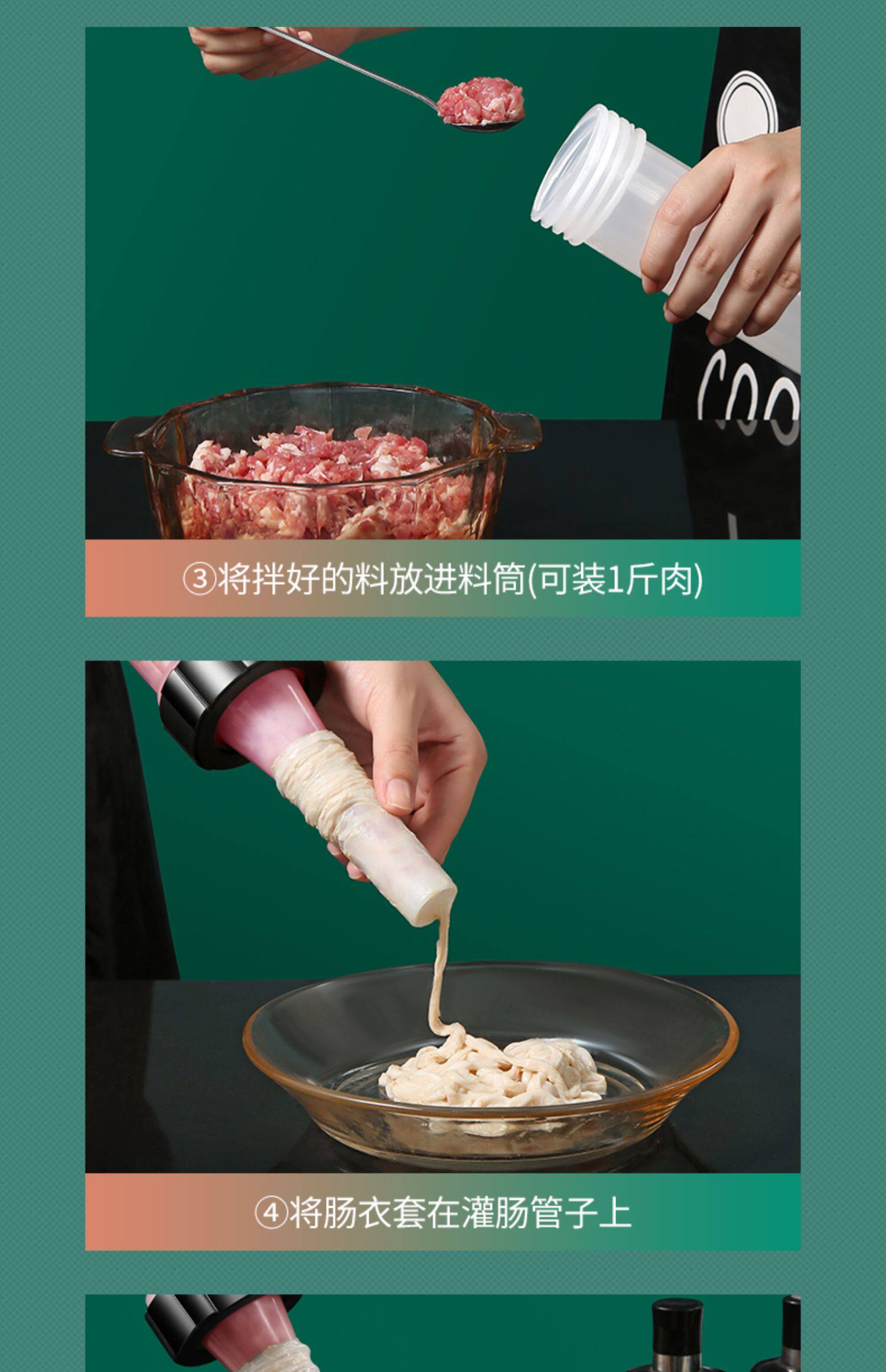 ③将拌好的料放进料筒(可装1斤肉)

④将肠衣套在灌肠管子上